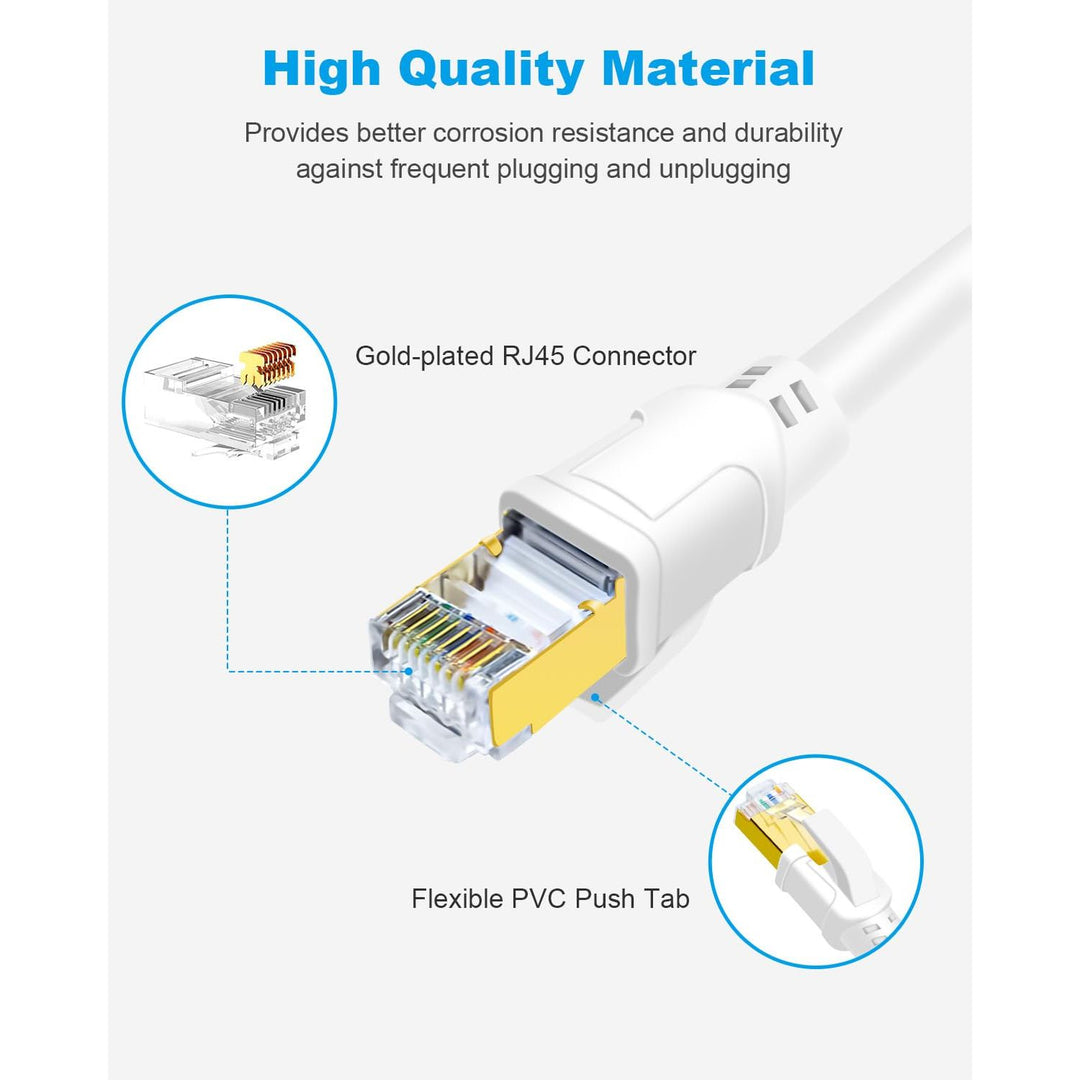 High Quality Material

Provides better corrosion resistance and durability against frequent plugging and unplugging

Gold-plated RJ45 Connector

Flexible PVC Push Tab