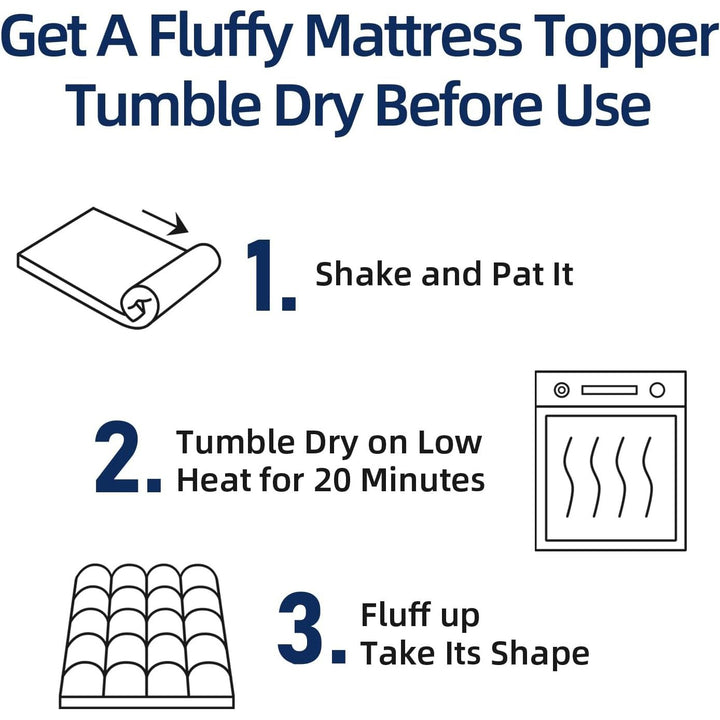 Get A Fluffy Mattress Topper
Tumble Dry Before Use

1. Shake and Pat It

2. Tumble Dry on Low Heat for 20 Minutes

3. Fluff up
Take Its Shape