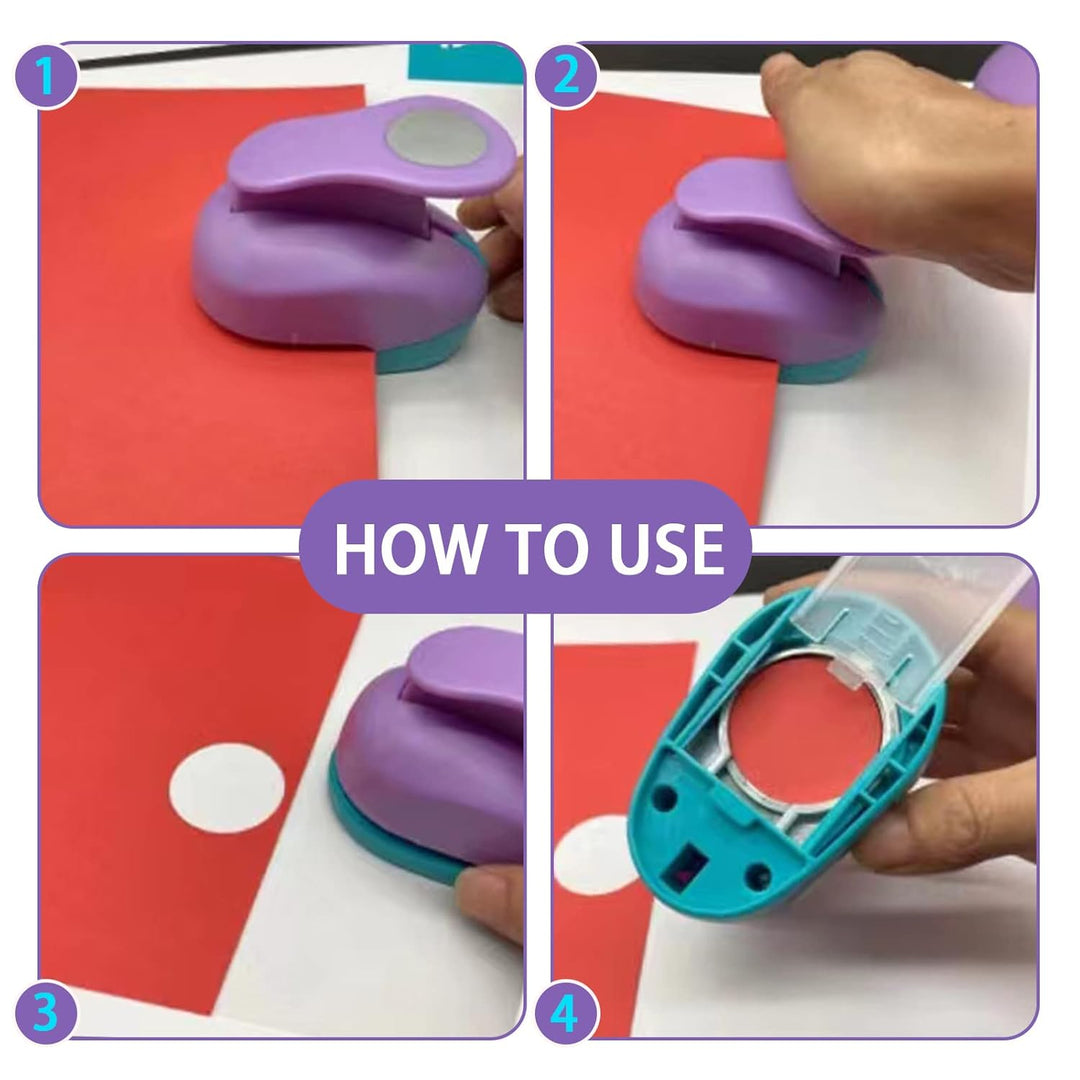 1

2

HOW TO USE

3

4