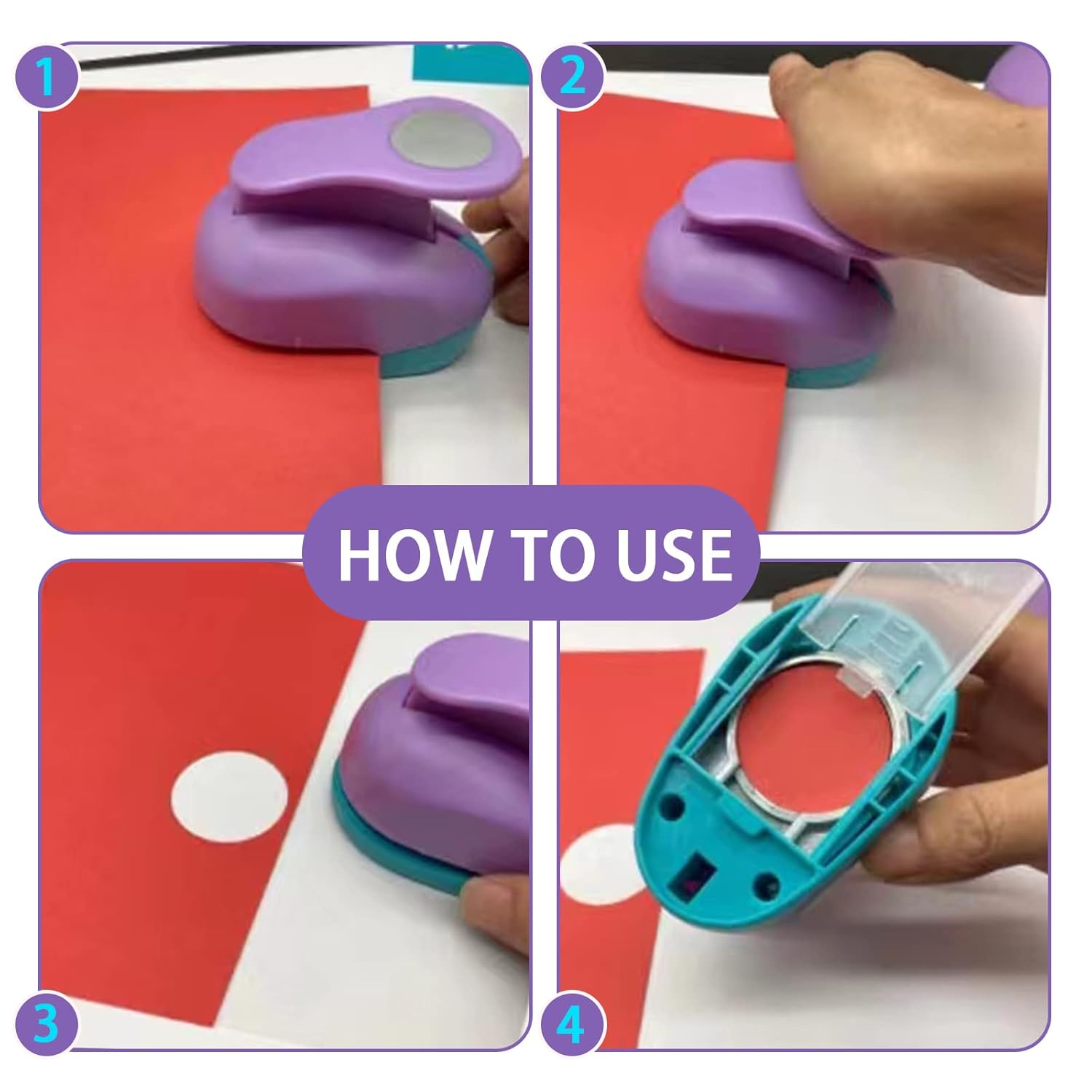 1

2

HOW TO USE

3

4