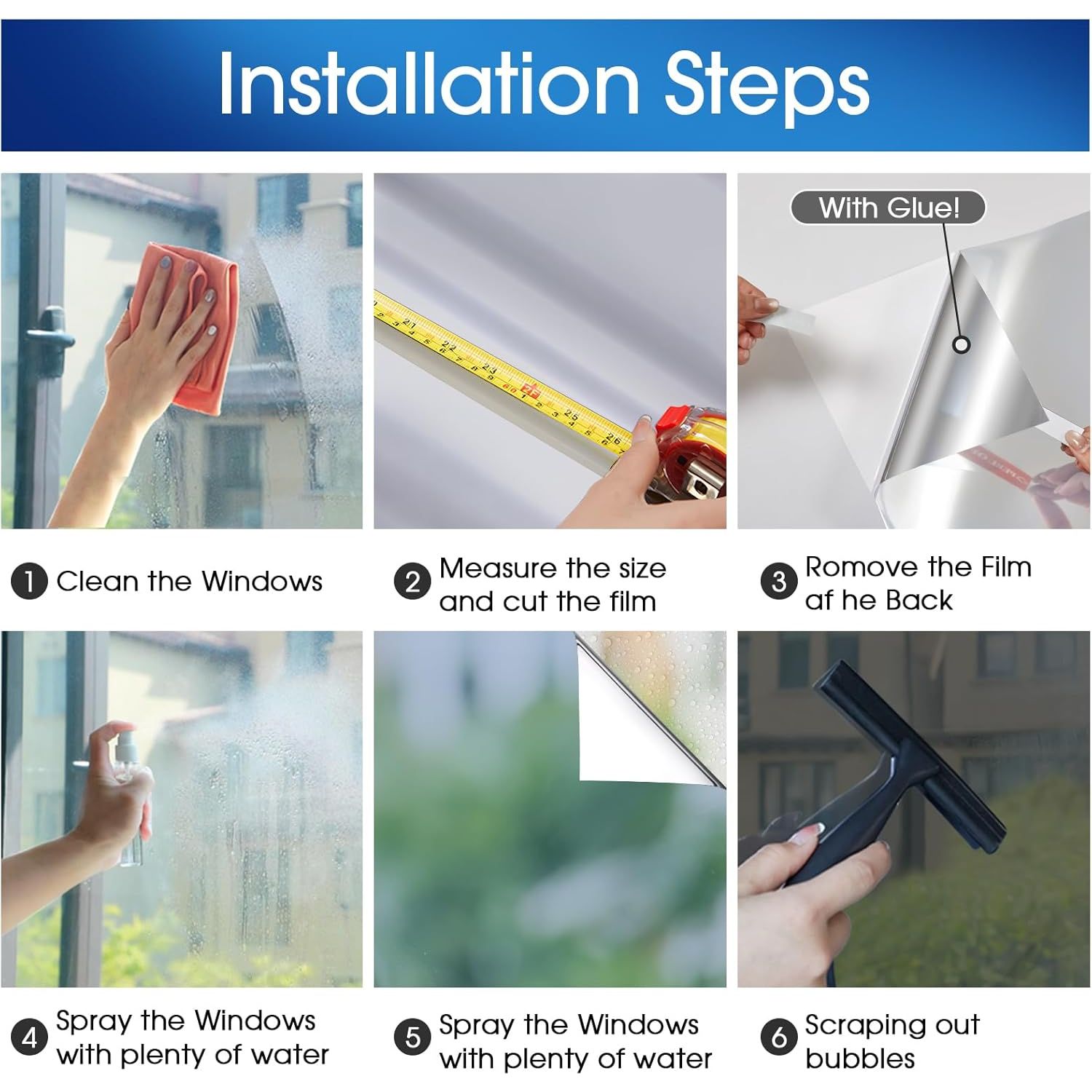 Installation Steps

With Glue!

1 Clean the Windows

2 Measure the size and cut the film

3 Romove the Film af he Back

4 Spray the Windows with plenty of water

5 Spray the Windows with plenty of water

6 Scraping out bubbles