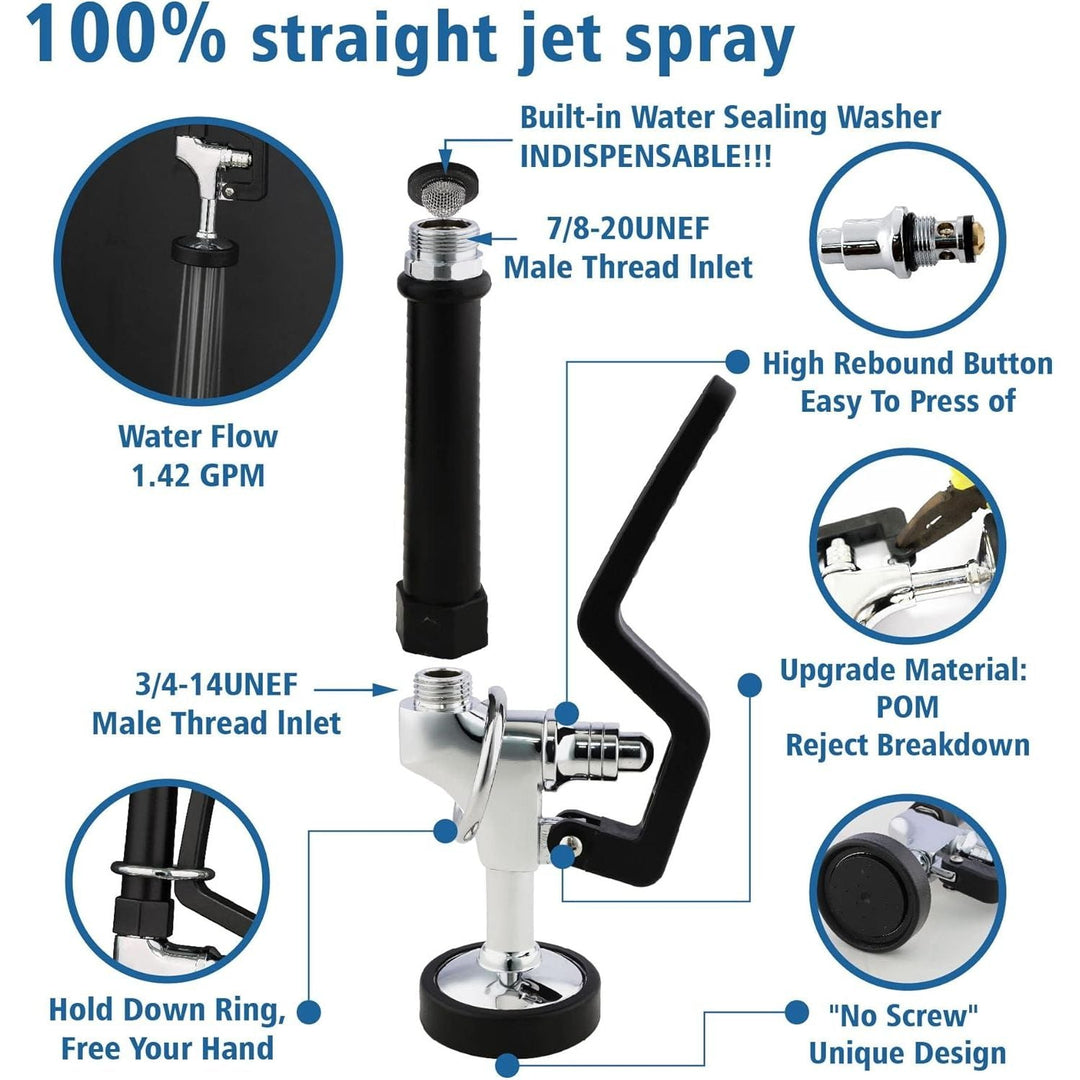 100% straight jet spray

Built-in Water Sealing Washer
INDISPENSABLE!!!

7/8-20UNEF
Male Thread Inlet

Water Flow
1.42 GPM

High Rebound Button
Easy To Press of

3/4-14UNEF
Male Thread Inlet

Upgrade Material:
POM
Reject Breakdown

Hold Down Ring,
Free Your Hand

"No Screw"
Unique Design