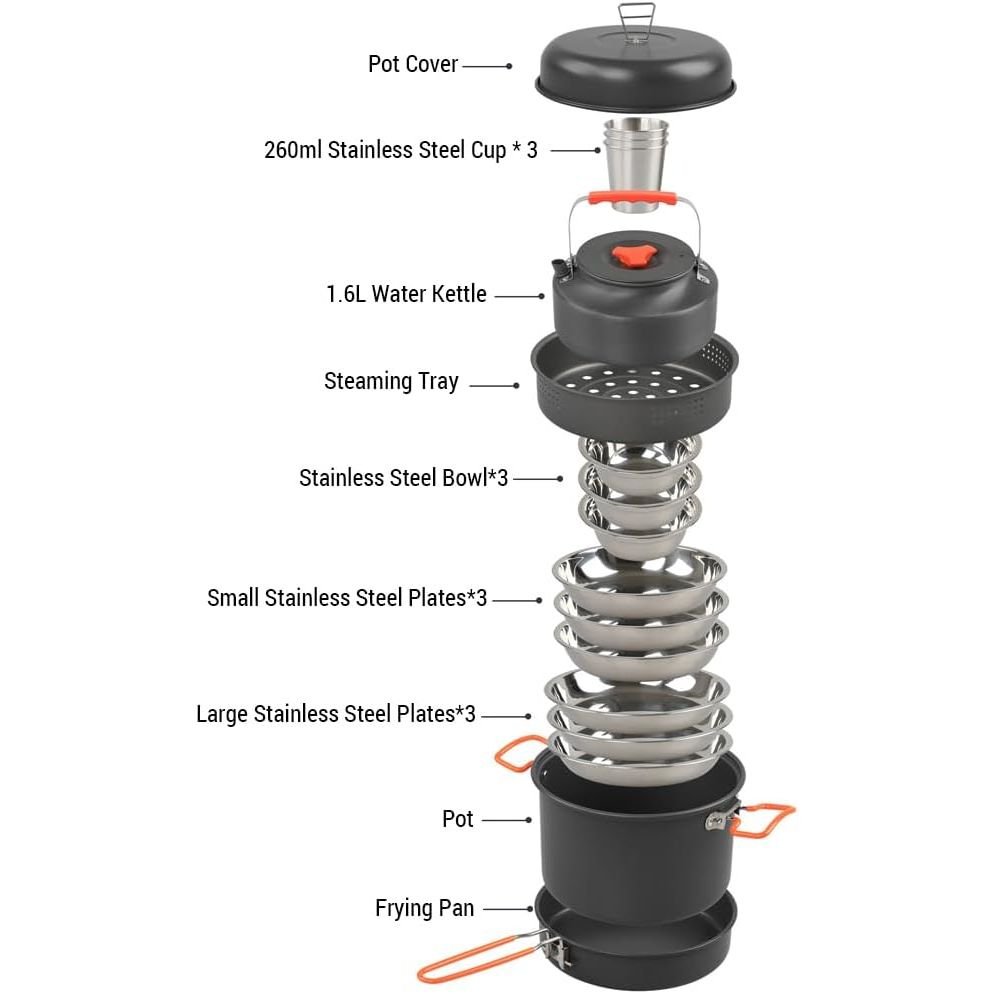 Pot Cover

260ml Stainless Steel Cup * 3

1.6L Water Kettle

Steaming Tray

Stainless Steel Bowl*3

Small Stainless Steel Plates*3

Large Stainless Steel Plates*3

Pot

Frying Pan