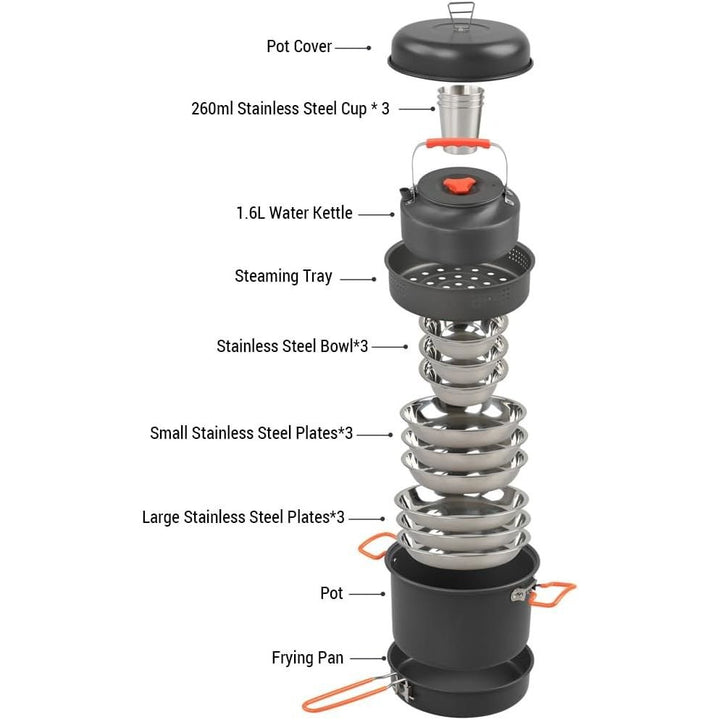 Pot Cover

260ml Stainless Steel Cup * 3

1.6L Water Kettle

Steaming Tray

Stainless Steel Bowl*3

Small Stainless Steel Plates*3

Large Stainless Steel Plates*3

Pot

Frying Pan