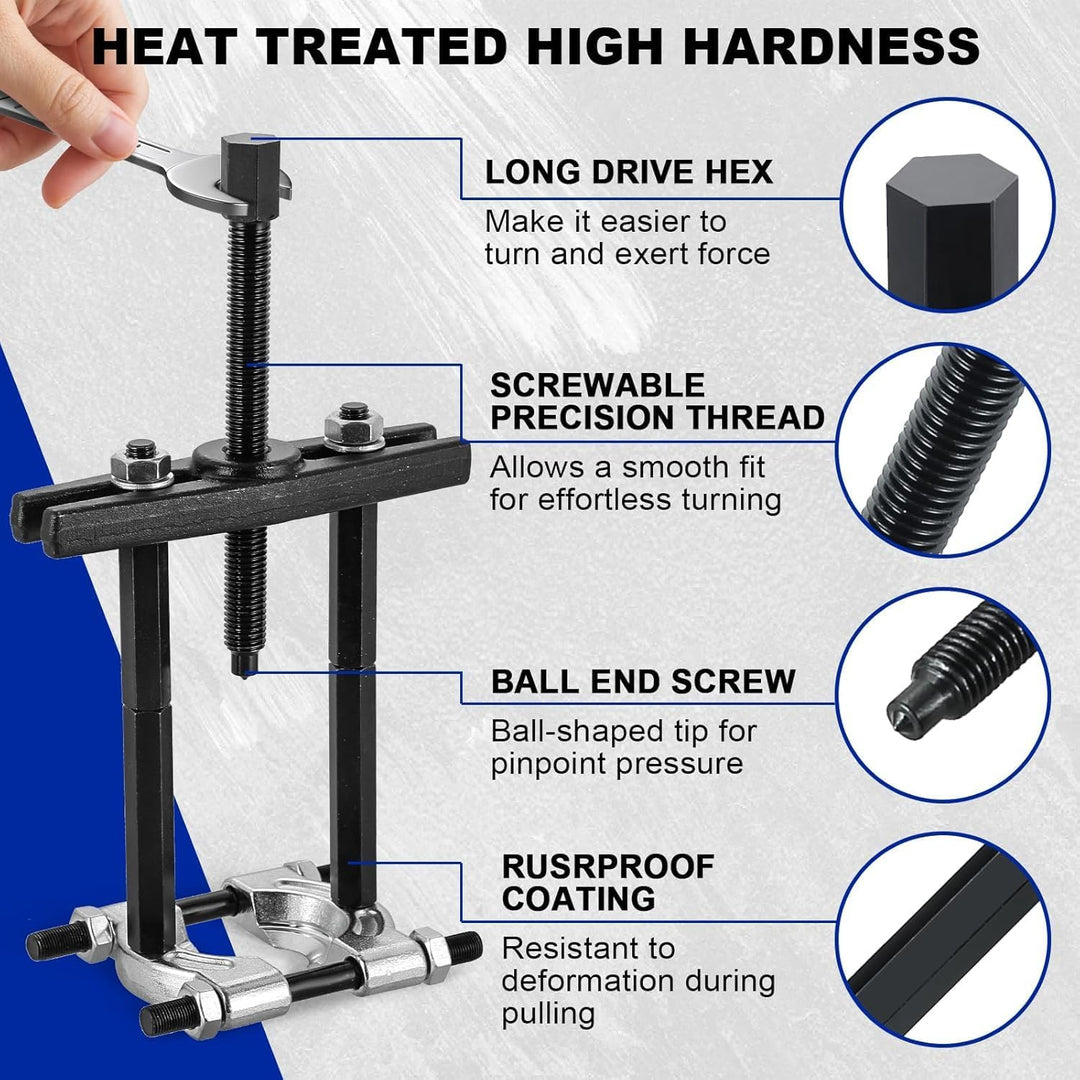 HEAT TREATED HIGH HARDNESS

LONG DRIVE HEX
Make it easier to turn and exert force

SCREWABLE PRECISION THREAD
Allows a smooth fit for effortless turning

BALL END SCREW
Ball-shaped tip for pinpoint pressure

RUSRPROOF COATING
Resistant to deformation during pulling