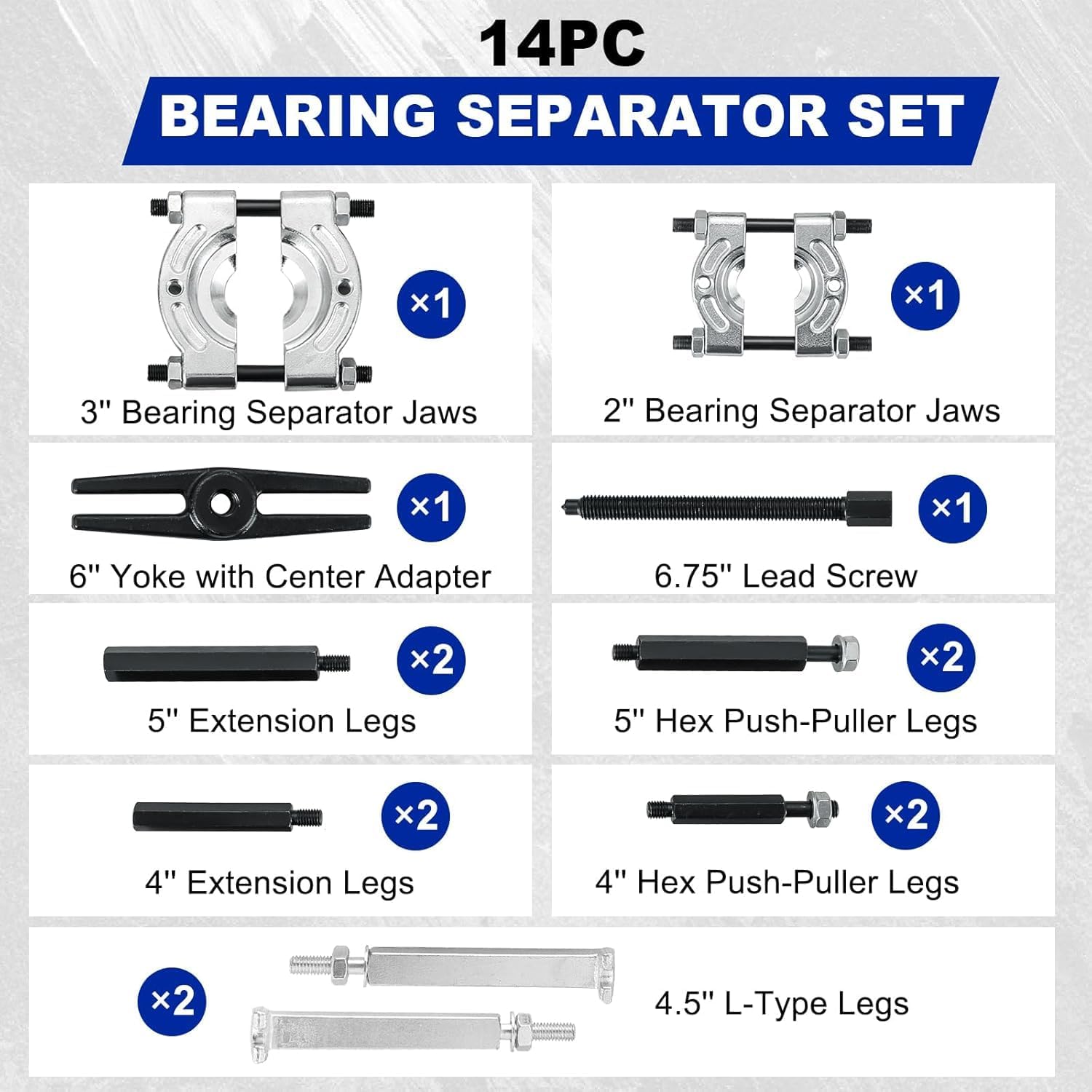 14PC
BEARING SEPARATOR SET

×1
3'' Bearing Separator Jaws

×1
2'' Bearing Separator Jaws

×1
6'' Yoke with Center Adapter

×1
6.75'' Lead Screw

×2
5'' Extension Legs

×2
5'' Hex Push-Puller Legs

×2
4'' Extension Legs

×2
4'' Hex Push-Puller Legs

×2
4.5'' L-Type Legs