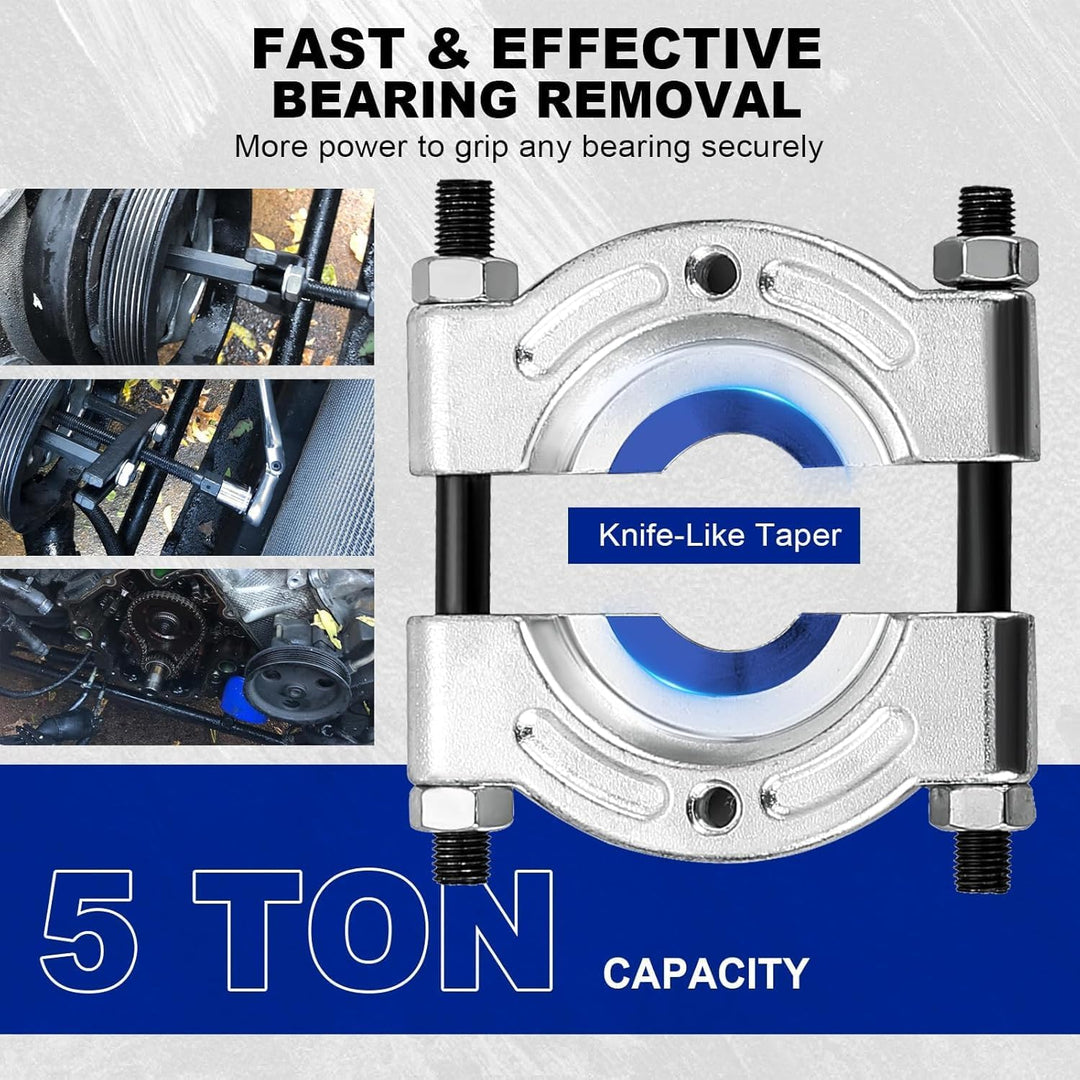 FAST & EFFECTIVE
BEARING REMOVAL
More power to grip any bearing securely

Knife-Like Taper

5 TON CAPACITY