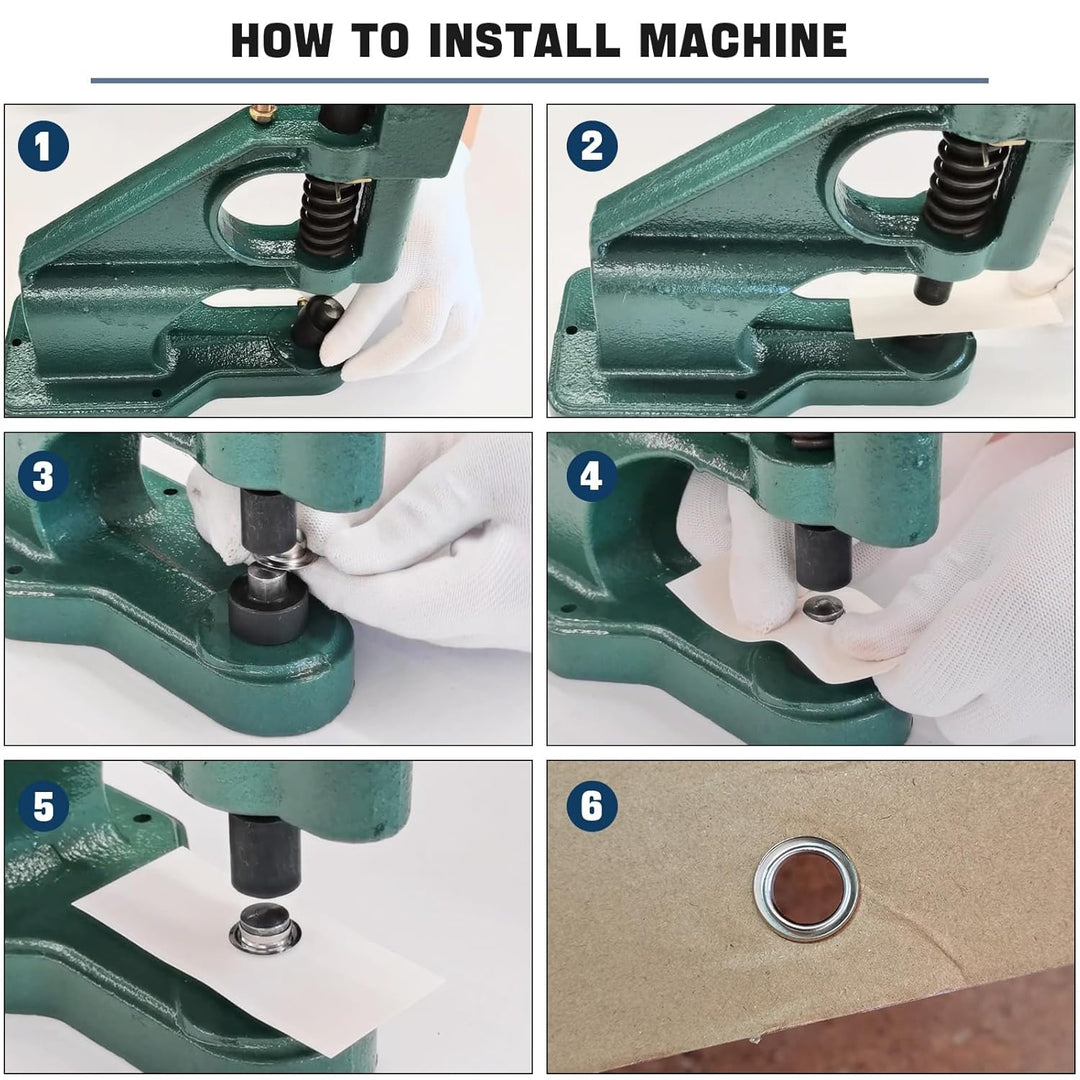 HOW TO INSTALL MACHINE

1

2

3

4

5

6