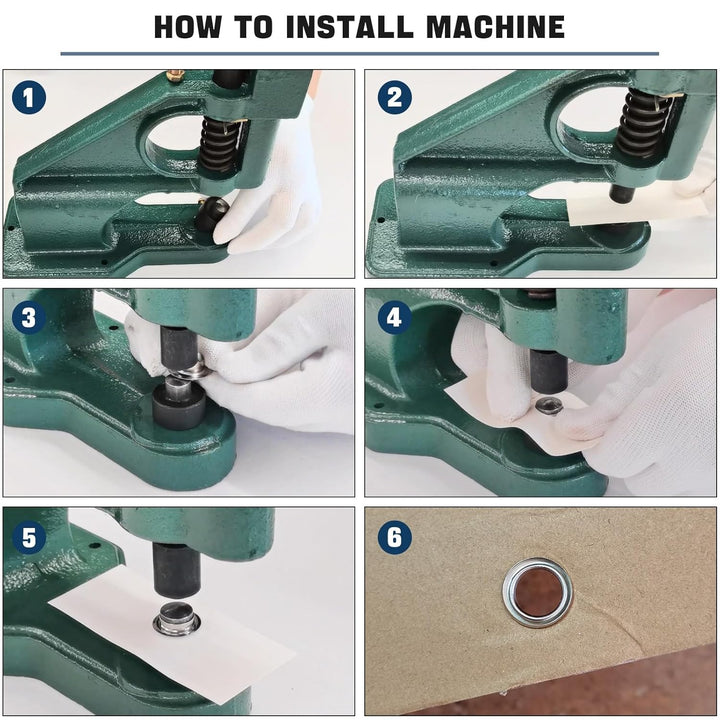 HOW TO INSTALL MACHINE

1

2

3

4

5

6