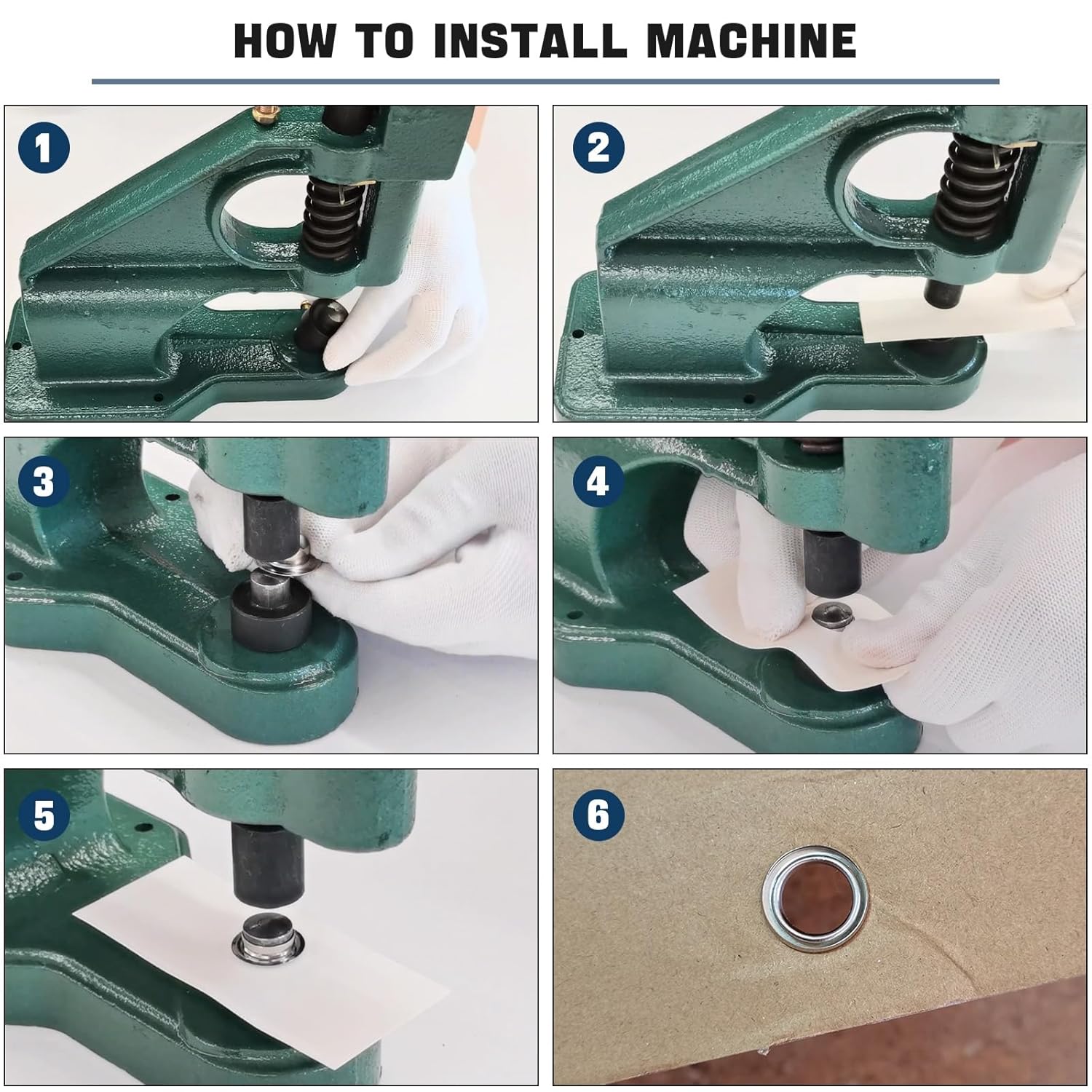 HOW TO INSTALL MACHINE

1

2

3

4

5

6