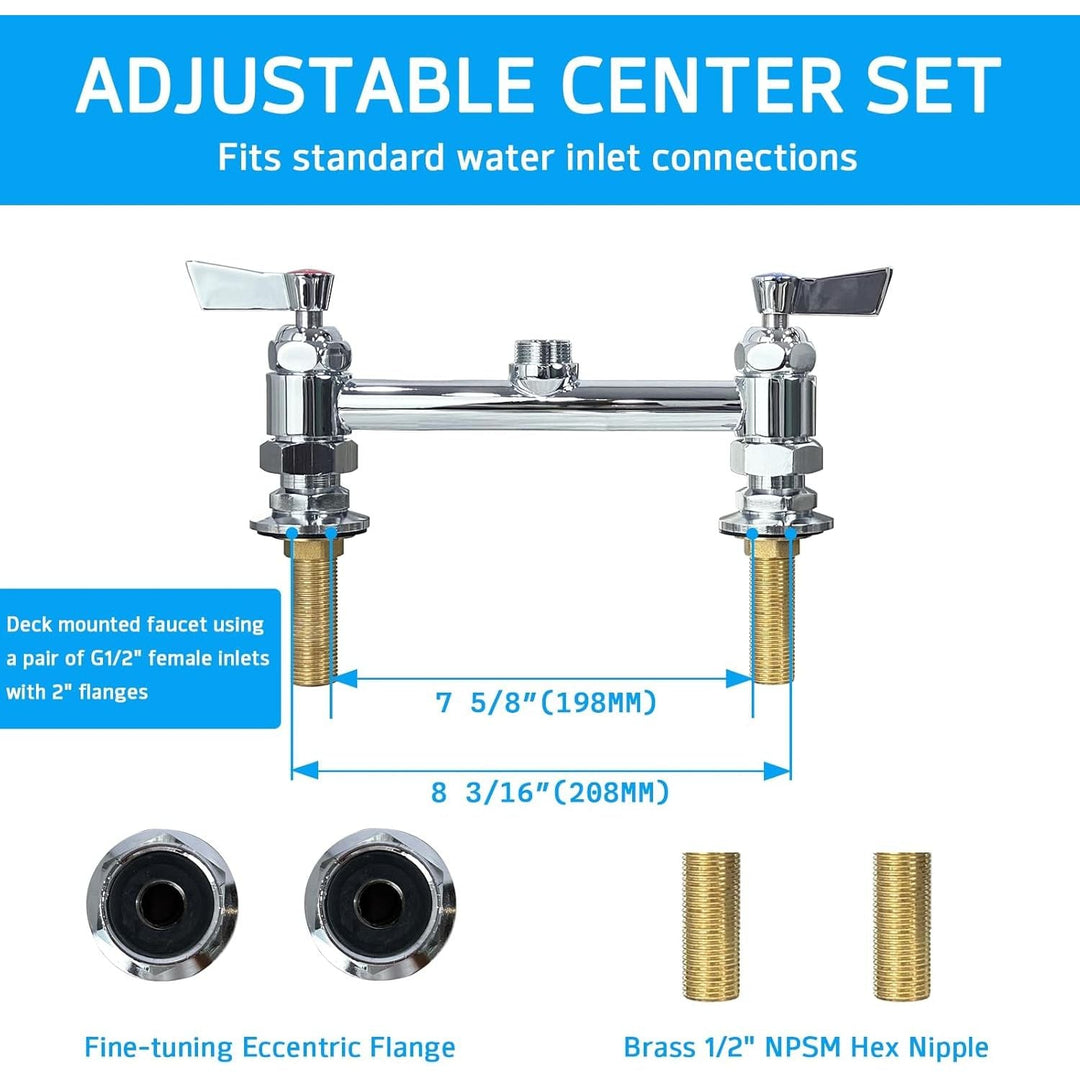 ADJUSTABLE CENTER SET

Fits standard water inlet connections

Deck mounted faucet using a pair of G1/2" female inlets with 2" flanges

7 5/8"(198MM)

8 3/16"(208MM)

Fine-tuning Eccentric Flange

Brass 1/2" NPSM Hex Nipple