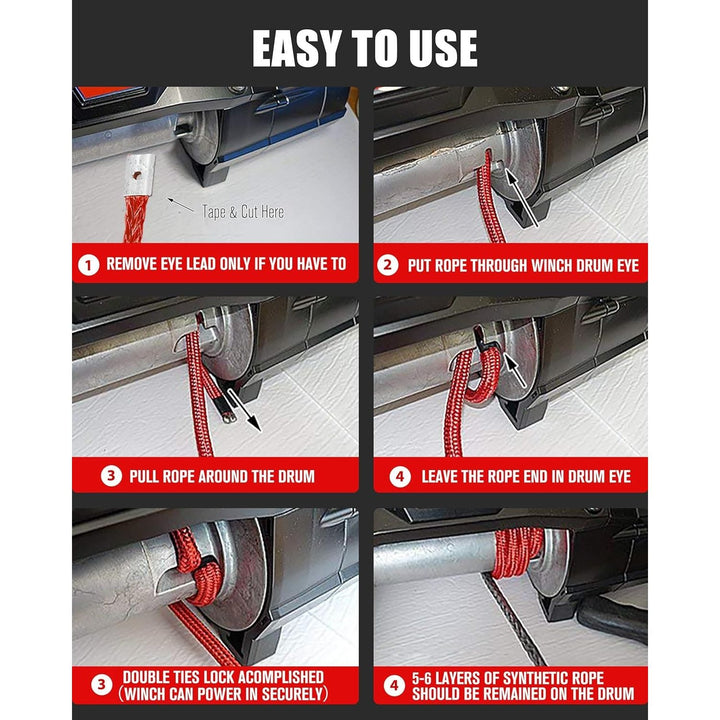 EASY TO USE

Tape & Cut Here

1 REMOVE EYE LEAD ONLY IF YOU HAVE TO

2 PUT ROPE THROUGH WINCH DRUM EYE

3 PULL ROPE AROUND THE DRUM

4 LEAVE THE ROPE END IN DRUM EYE

3 DOUBLE TIES LOCK ACOMPLISHED (WINCH CAN POWER IN SECURELY)

4 5-6 LAYERS OF SYNTHETIC ROPE SHOULD BE REMAINED ON THE DRUM