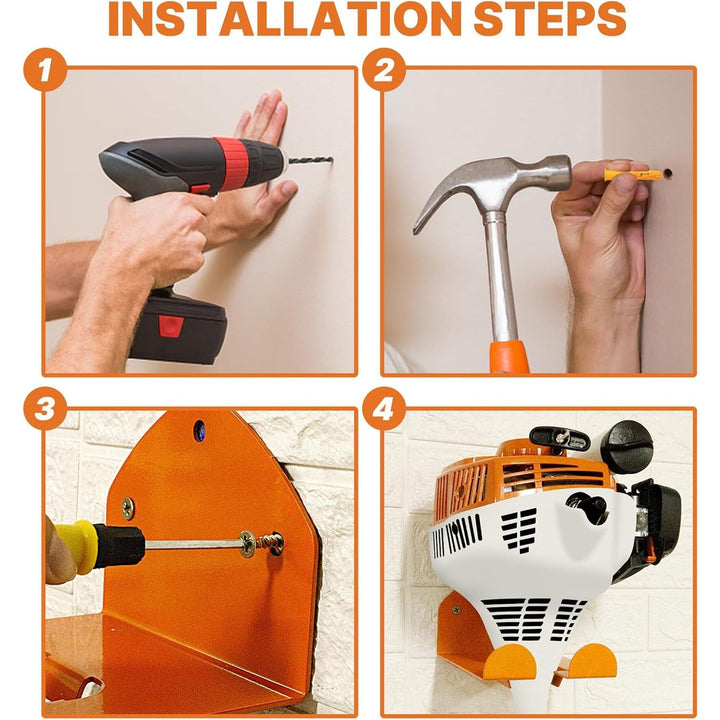 INSTALLATION STEPS

1

2

3

4