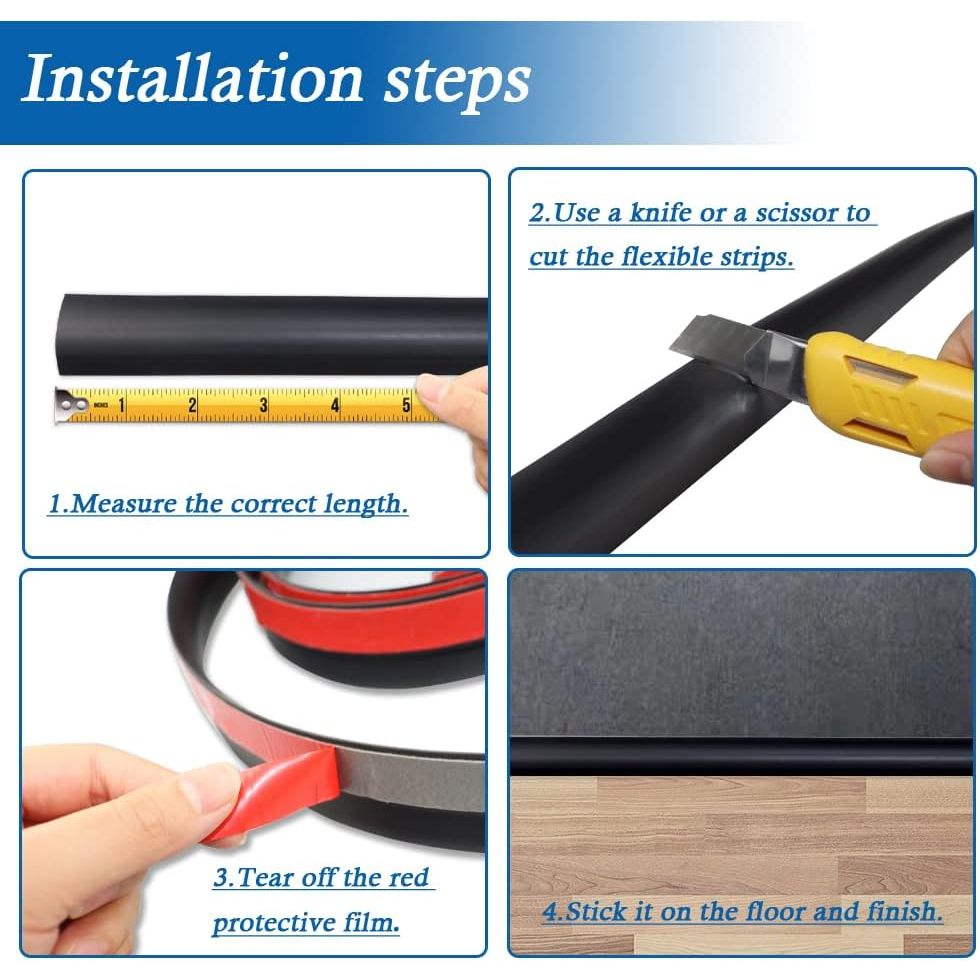 Installation steps

INCHES 1 2 3 4 5

1.Measure the correct length.

2.Use a knife or a scissor to cut the flexible strips.

3.Tear off the red protective film.

4.Stick it on the floor and finish.