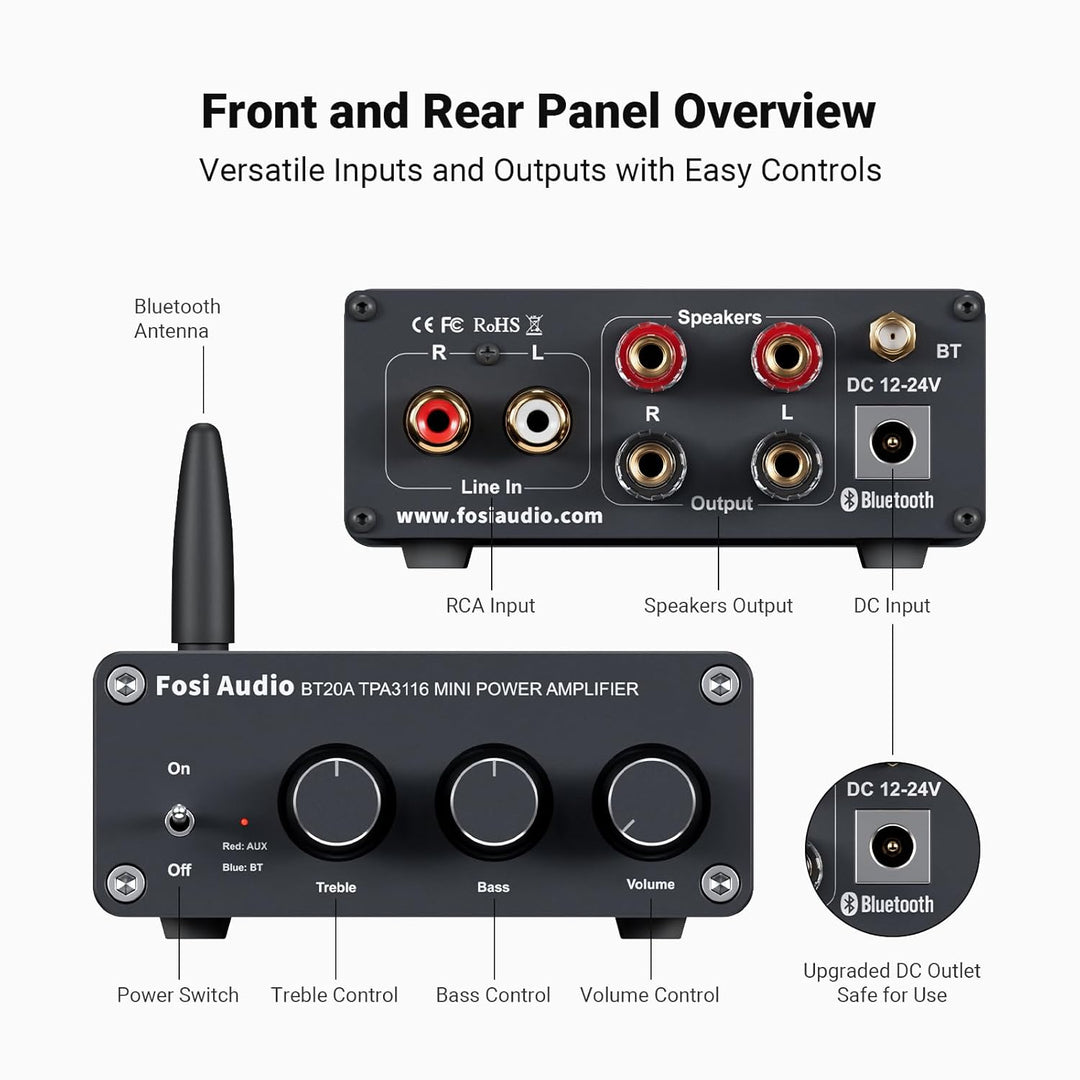 Front and Rear Panel Overview

Versatile Inputs and Outputs with Easy Controls

Bluetooth Antenna

CE FC RoHS

R L

Line In

www.fosiaudio.com

Speakers

R L

Output

BT

DC 12-24V

Bluetooth

RCA Input

Speakers Output

DC Input

Fosi Audio BT20A TPA3116 MINI POWER AMPLIFIER

On

Off

Red: AUX
Blue: BT

Treble

Bass

Volume

DC 12-24V

Bluetooth

Power Switch

Treble Control

Bass Control

Volume Control

Upgraded DC Outlet
Safe for Use