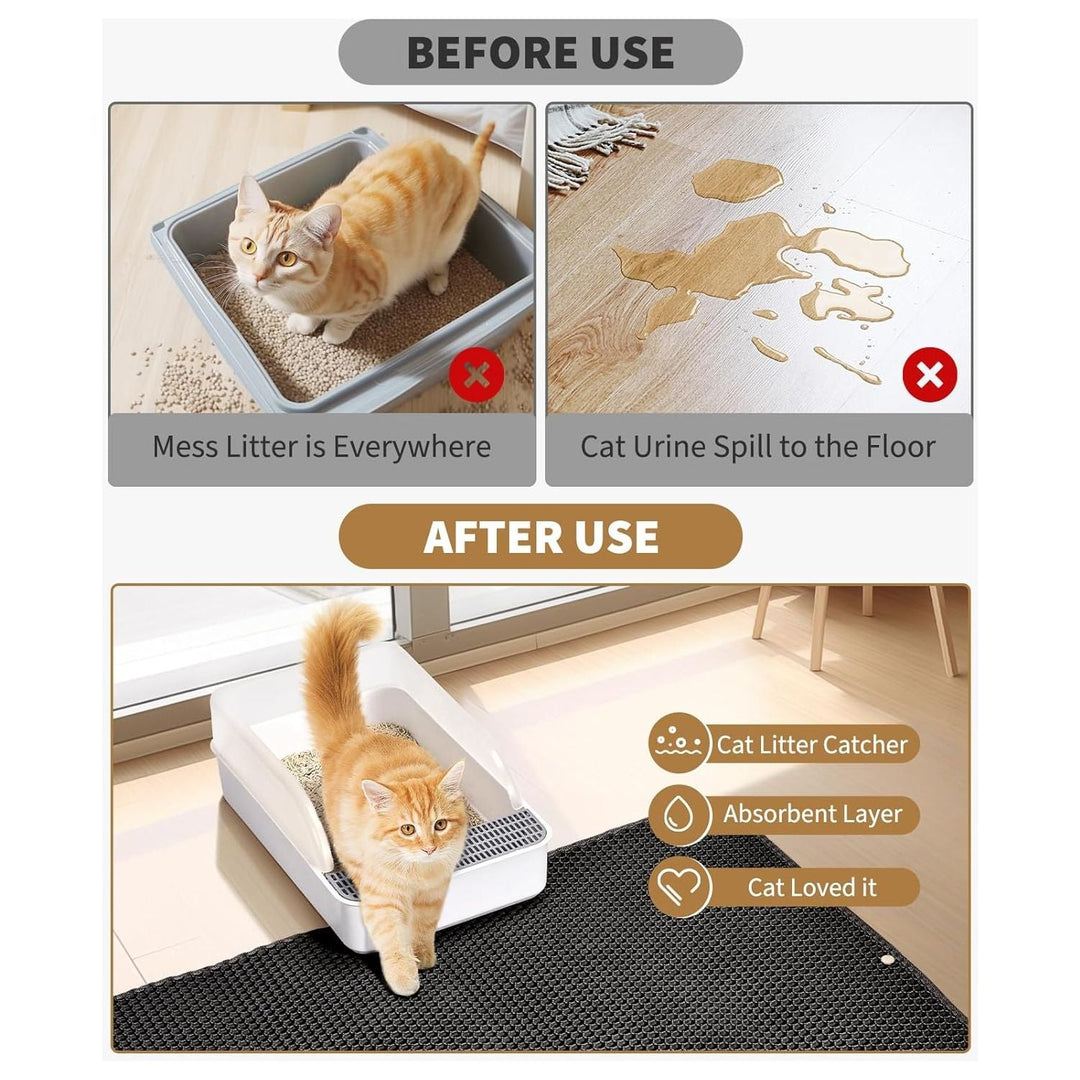 BEFORE USE

Mess Litter is Everywhere

Cat Urine Spill to the Floor

AFTER USE

Cat Litter Catcher

Absorbent Layer

Cat Loved it