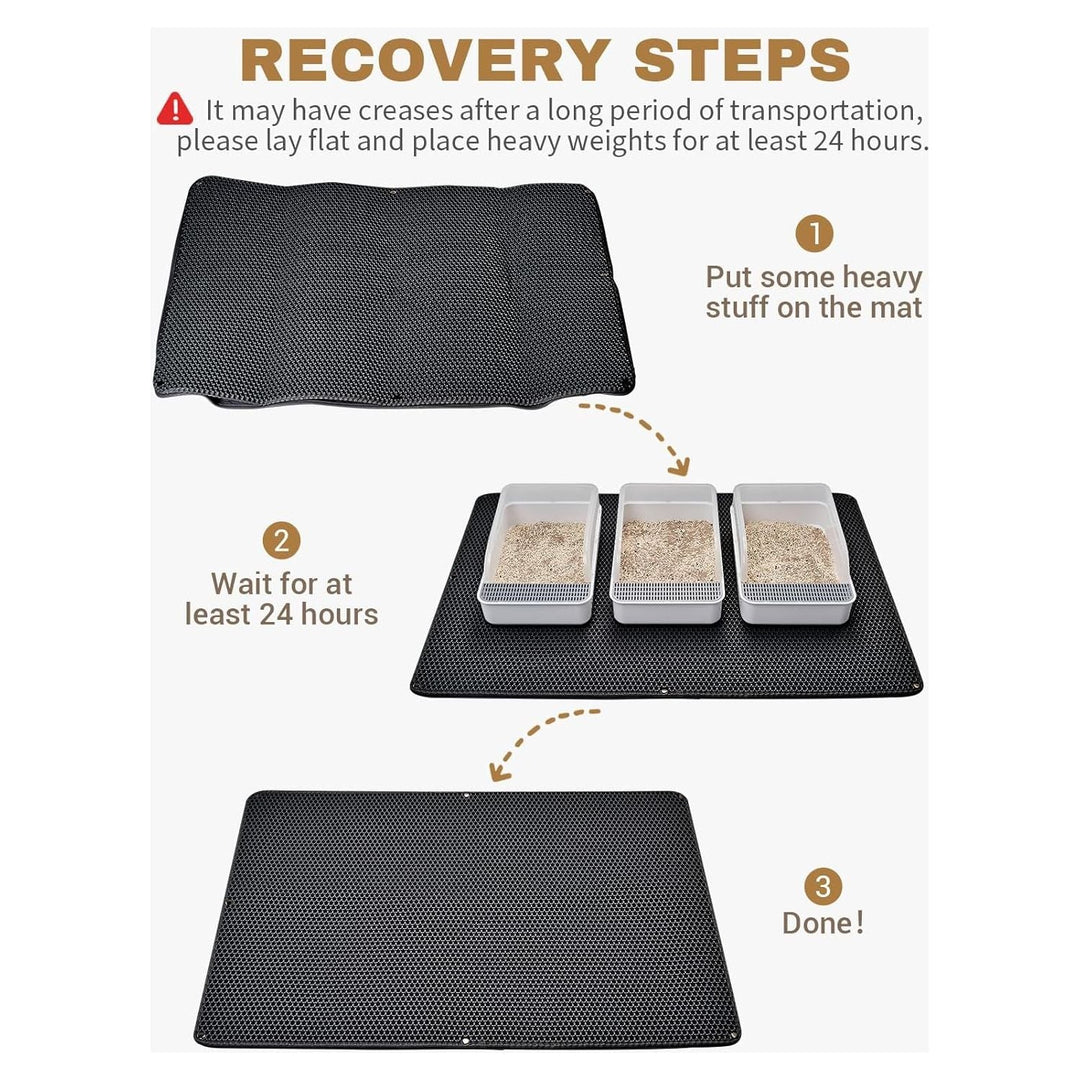 RECOVERY STEPS

It may have creases after a long period of transportation, please lay flat and place heavy weights for at least 24 hours.

1
Put some heavy stuff on the mat

2
Wait for at least 24 hours

3
Done!