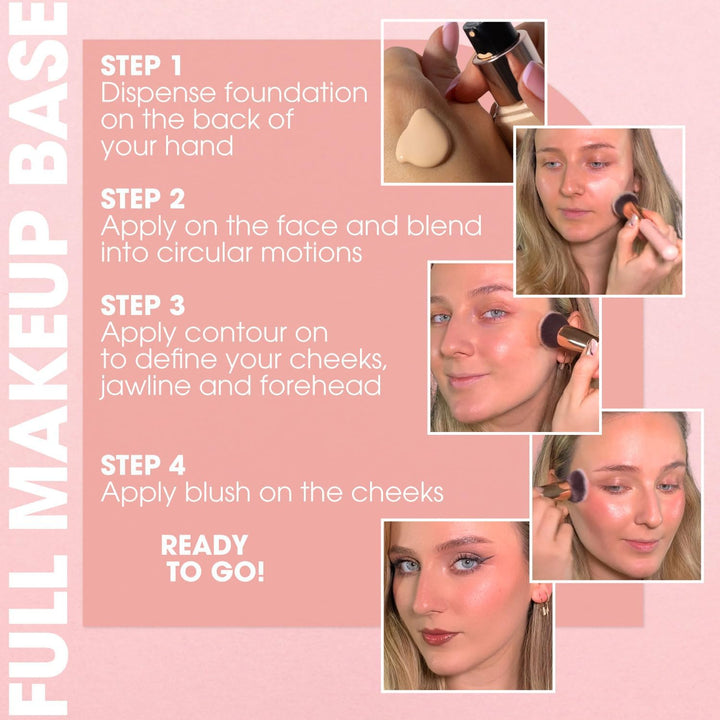 FULL MAKEUP BASE

STEP 1
Dispense foundation on the back of your hand

STEP 2
Apply on the face and blend into circular motions

STEP 3
Apply contour on to define your cheeks, jawline and forehead

STEP 4
Apply blush on the cheeks

READY TO GO!