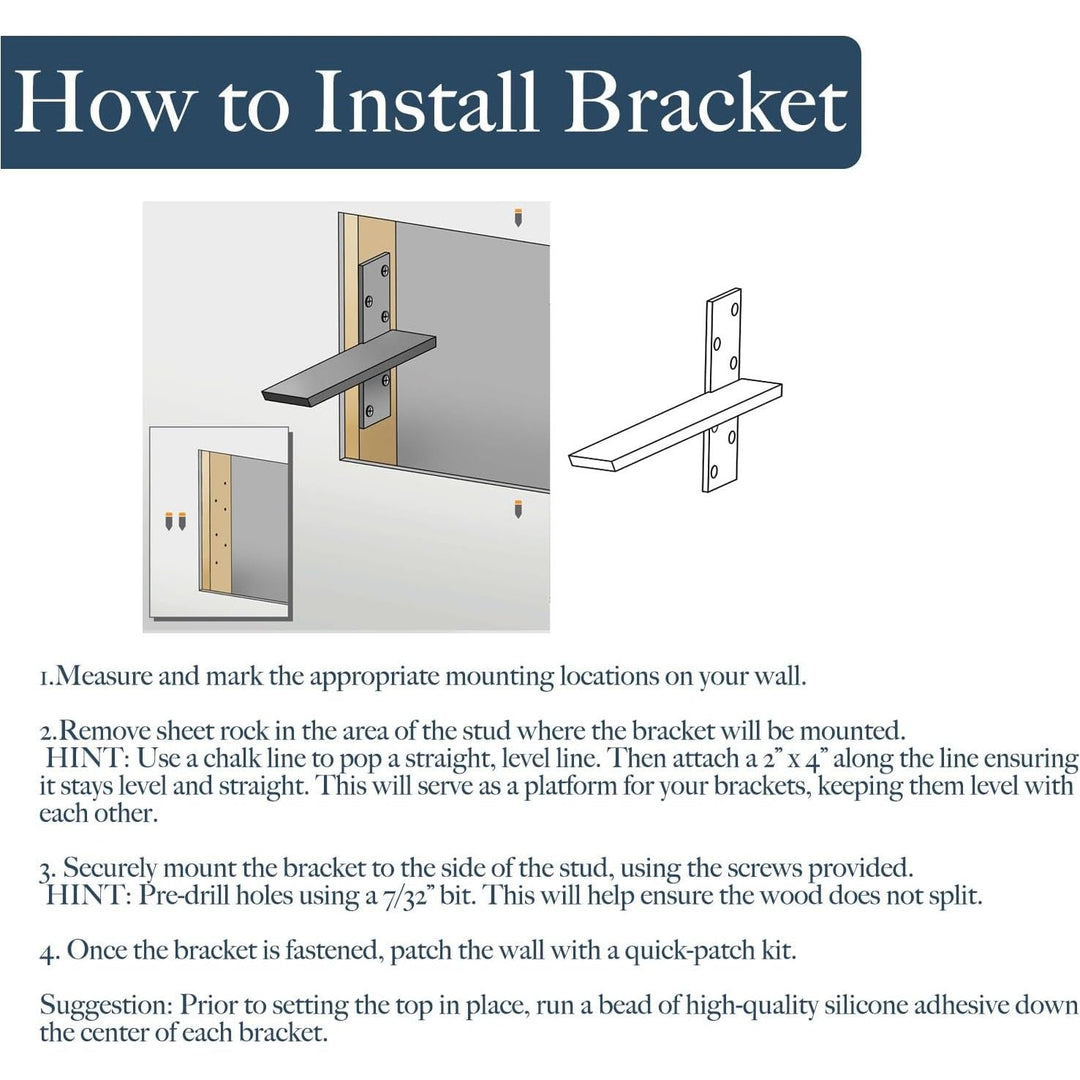 How to Install Bracket

1.Measure and mark the appropriate mounting locations on your wall.

2.Remove sheet rock in the area of the stud where the bracket will be mounted.
HINT: Use a chalk line to pop a straight, level line. Then attach a 2" x 4" along the line ensuring it stays level and straight. This will serve as a platform for your brackets, keeping them level with each other.

3. Securely mount the bracket to the side of the stud, using the screws provided.
HINT: Pre-drill holes using a 7/32" bit. This will help ensure the wood does not split.

4. Once the bracket is fastened, patch the wall with a quick-patch kit.

Suggestion: Prior to setting the top in place, run a bead of high-quality silicone adhesive down the center of each bracket.