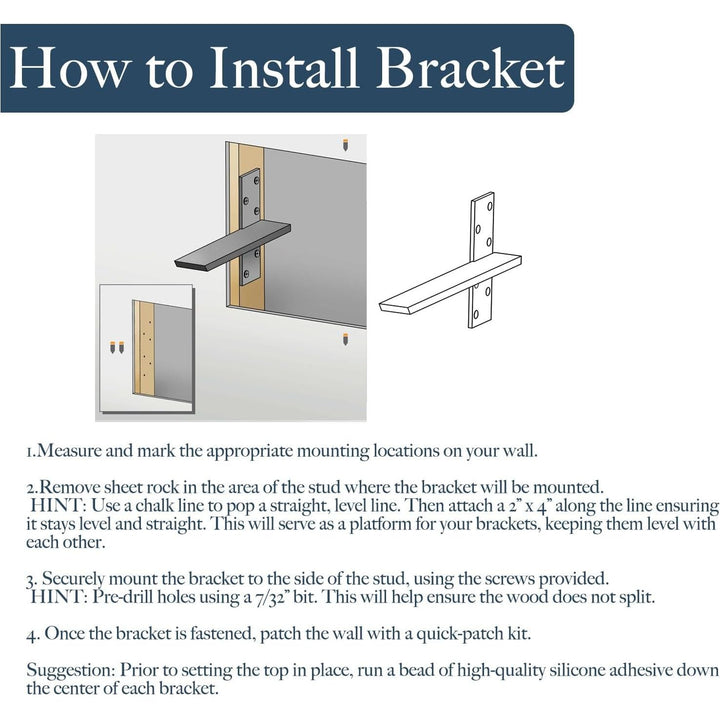 How to Install Bracket

1.Measure and mark the appropriate mounting locations on your wall.

2.Remove sheet rock in the area of the stud where the bracket will be mounted.
HINT: Use a chalk line to pop a straight, level line. Then attach a 2" x 4" along the line ensuring it stays level and straight. This will serve as a platform for your brackets, keeping them level with each other.

3. Securely mount the bracket to the side of the stud, using the screws provided.
HINT: Pre-drill holes using a 7/32" bit. This will help ensure the wood does not split.

4. Once the bracket is fastened, patch the wall with a quick-patch kit.

Suggestion: Prior to setting the top in place, run a bead of high-quality silicone adhesive down the center of each bracket.