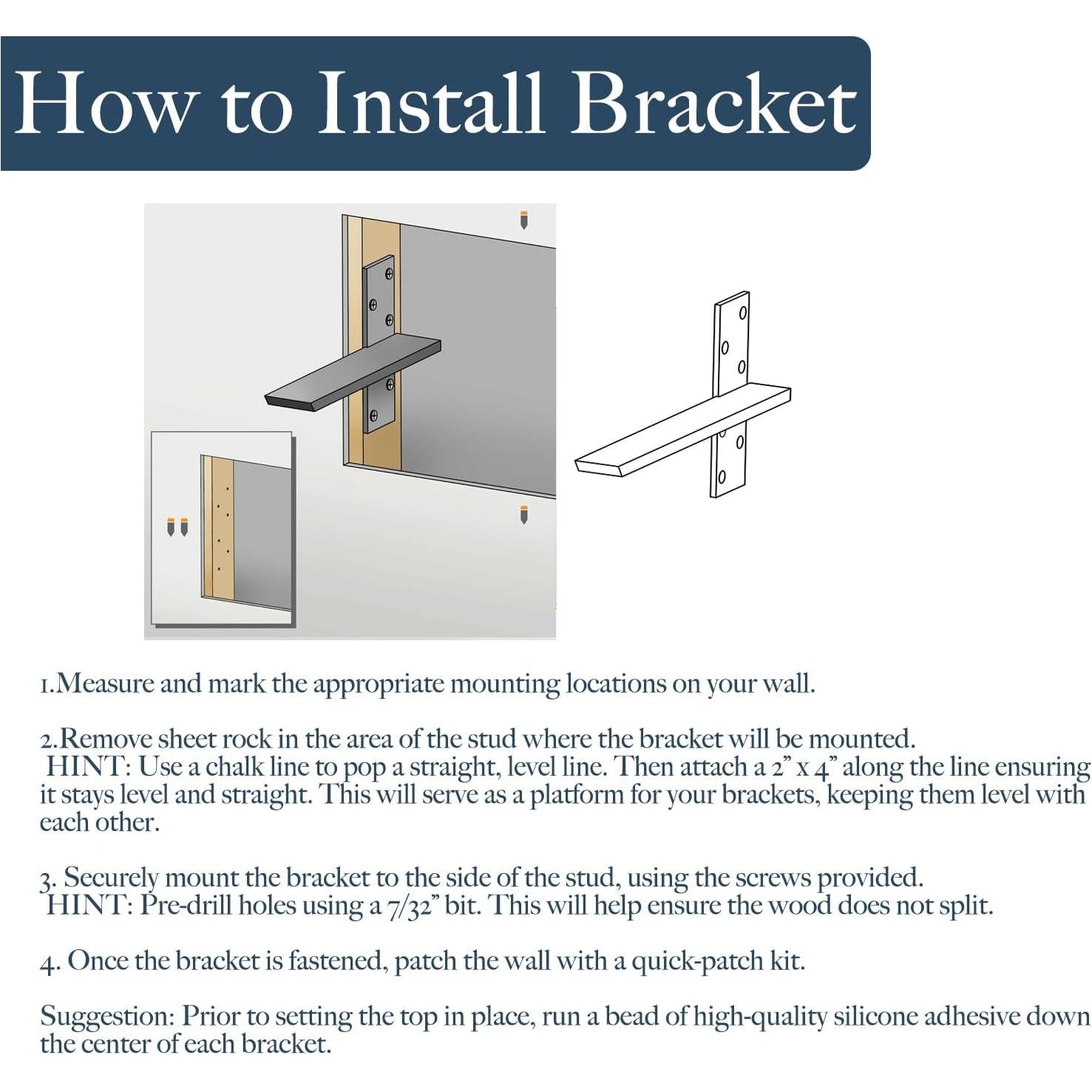 How to Install Bracket

1.Measure and mark the appropriate mounting locations on your wall.

2.Remove sheet rock in the area of the stud where the bracket will be mounted. HINT: Use a chalk line to pop a straight, level line. Then attach a 2" x 4" along the line ensuring it stays level and straight. This will serve as a platform for your brackets, keeping them level with each other.

3. Securely mount the bracket to the side of the stud, using the screws provided. HINT: Pre-drill holes using a 7/32" bit. This will help ensure the wood does not split.

4. Once the bracket is fastened, patch the wall with a quick-patch kit.

Suggestion: Prior to setting the top in place, run a bead of high-quality silicone adhesive down the center of each bracket.