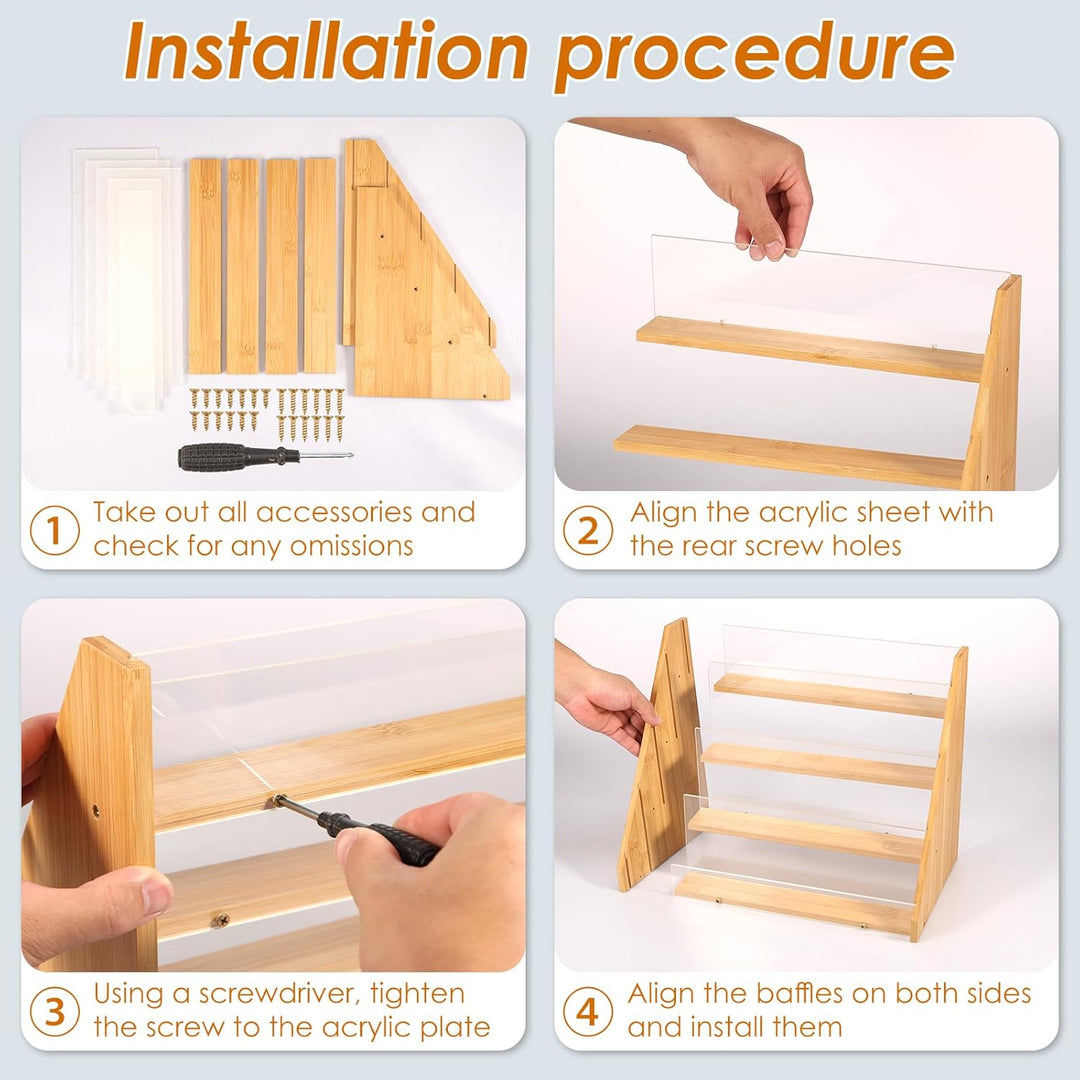 Installation procedure

1 Take out all accessories and check for any omissions

2 Align the acrylic sheet with the rear screw holes

3 Using a screwdriver, tighten the screw to the acrylic plate

4 Align the baffles on both sides and install them