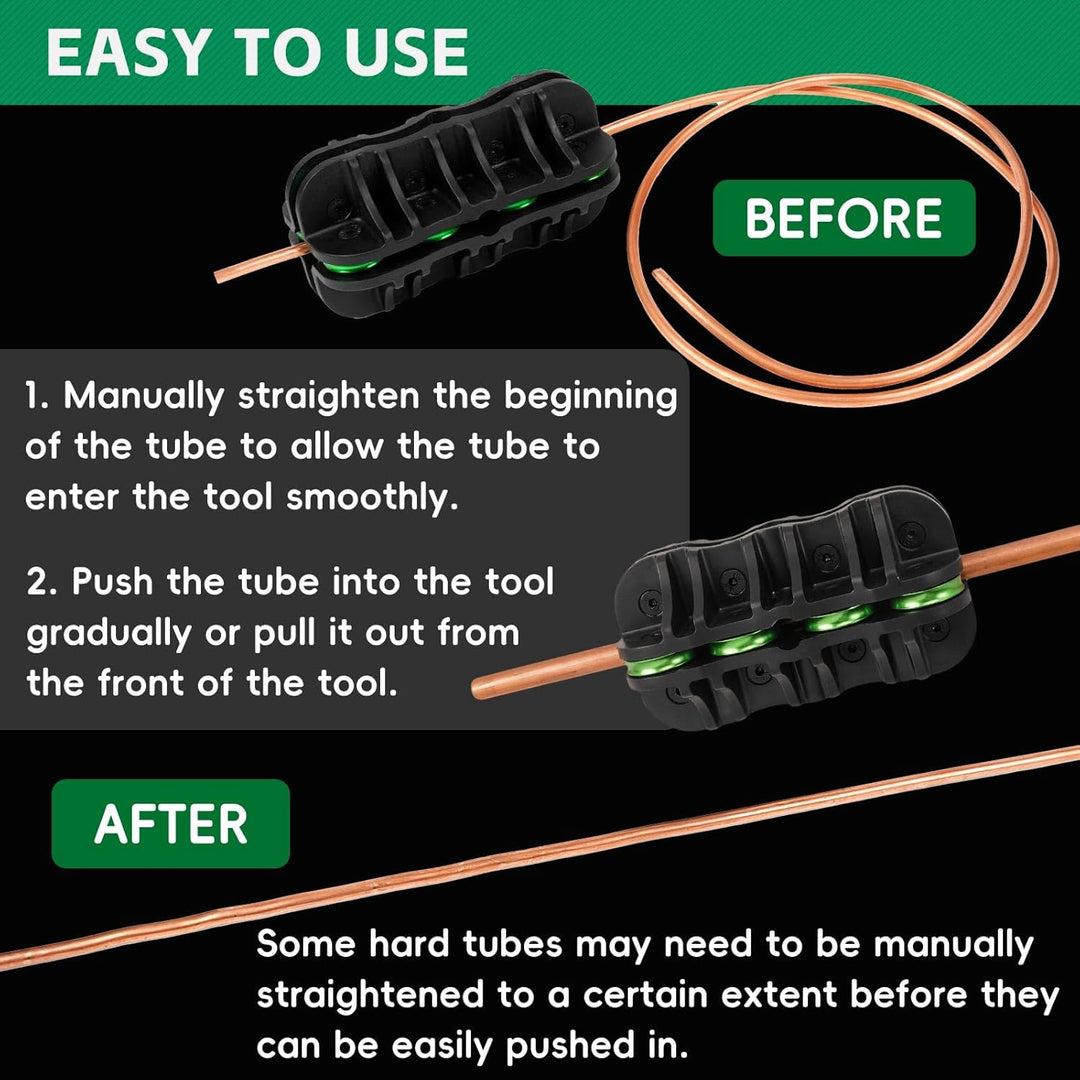 EASY TO USE

BEFORE

1. Manually straighten the beginning of the tube to allow the tube to enter the tool smoothly.

2. Push the tube into the tool gradually or pull it out from the front of the tool.

AFTER

Some hard tubes may need to be manually straightened to a certain extent before they can be easily pushed in.