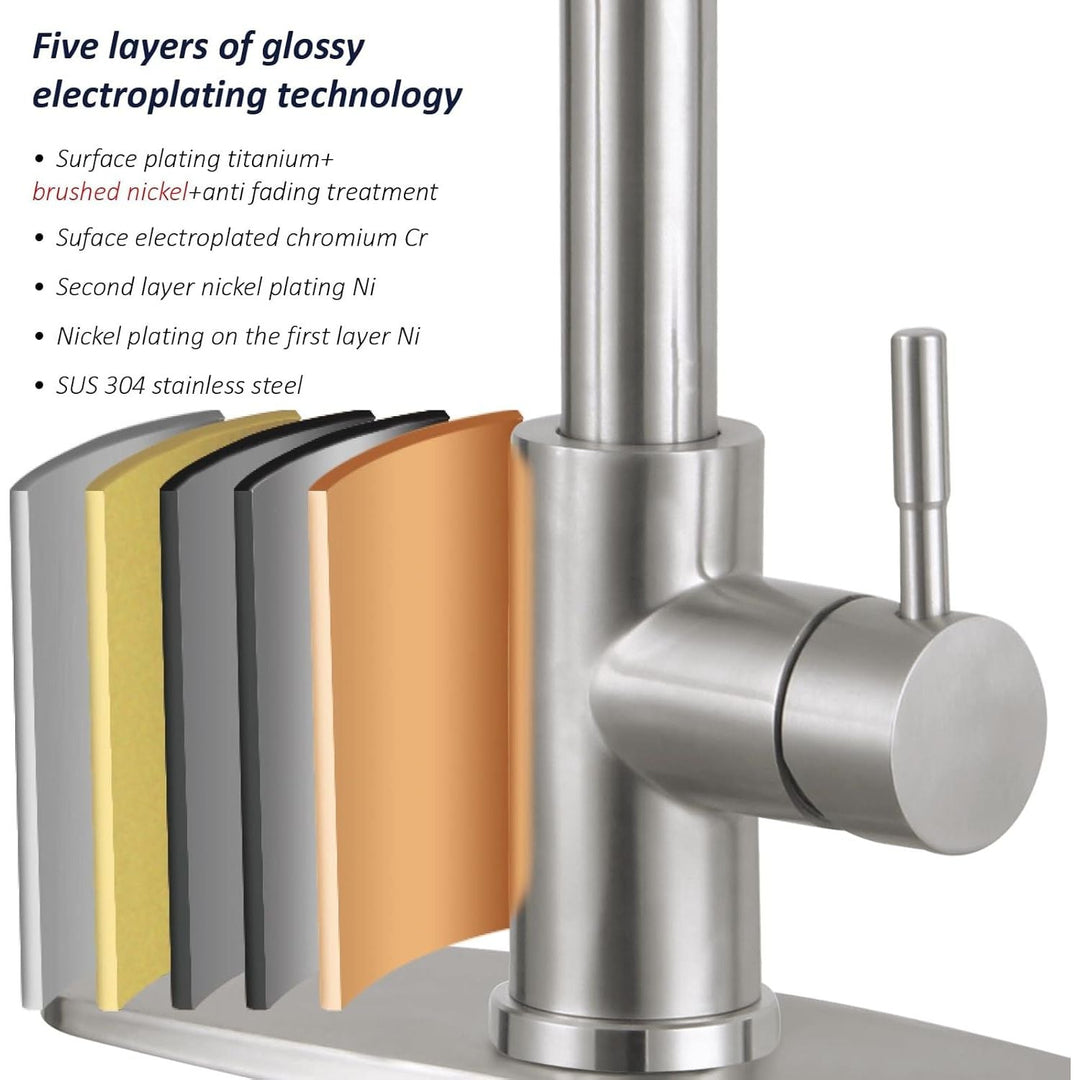 Five layers of glossy electroplating technology

• Surface plating titanium+ brushed nickel+anti fading treatment

• Suface electroplated chromium Cr

• Second layer nickel plating Ni

• Nickel plating on the first layer Ni

• SUS 304 stainless steel