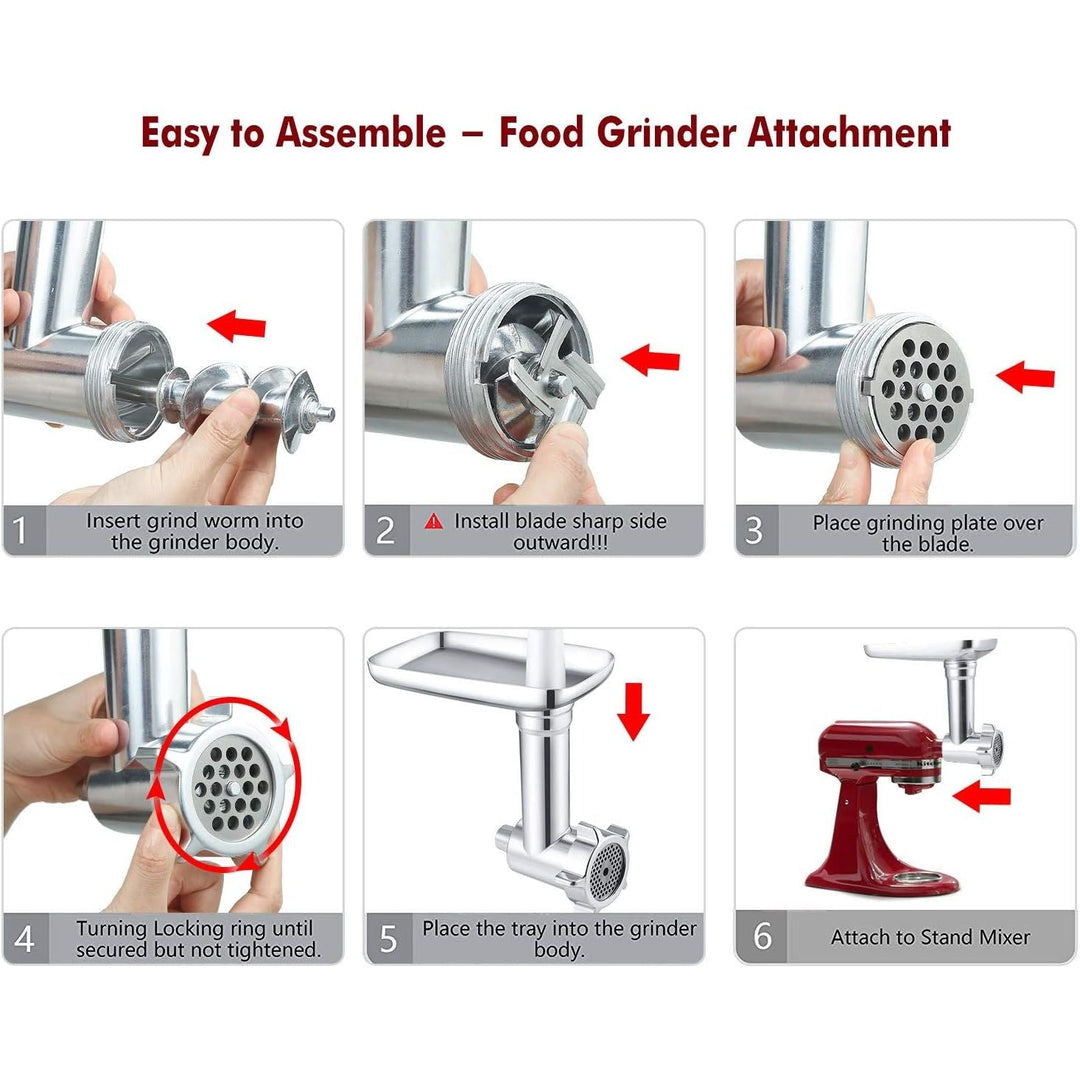 Easy to Assemble – Food Grinder Attachment

1 Insert grind worm into the grinder body.

2 Install blade sharp side outward!!!

3 Place grinding plate over the blade.

4 Turning Locking ring until secured but not tightened.

5 Place the tray into the grinder body.

6 Attach to Stand Mixer