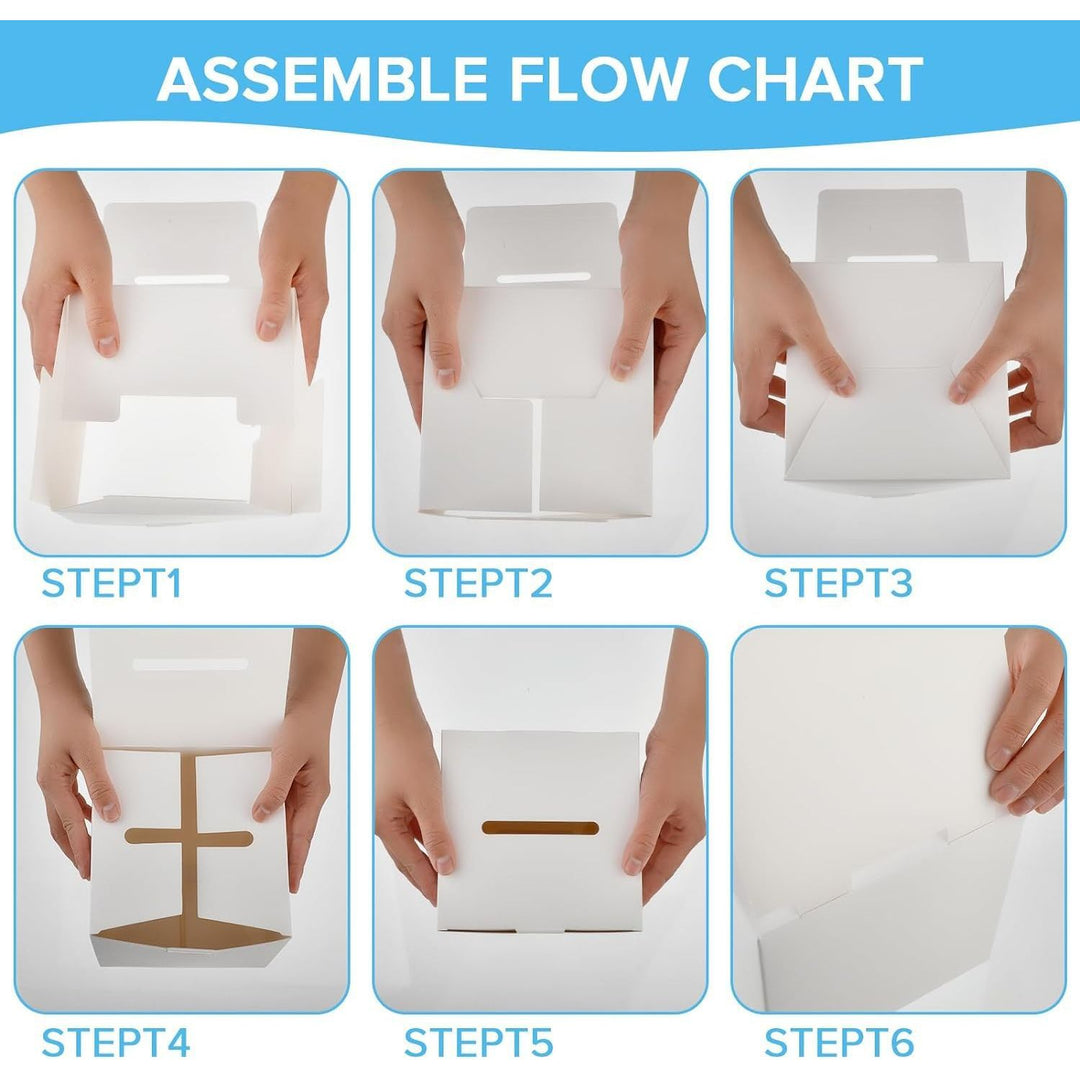 ASSEMBLE FLOW CHART

STEPT1

STEPT2

STEPT3

STEPT4

STEPT5

STEPT6