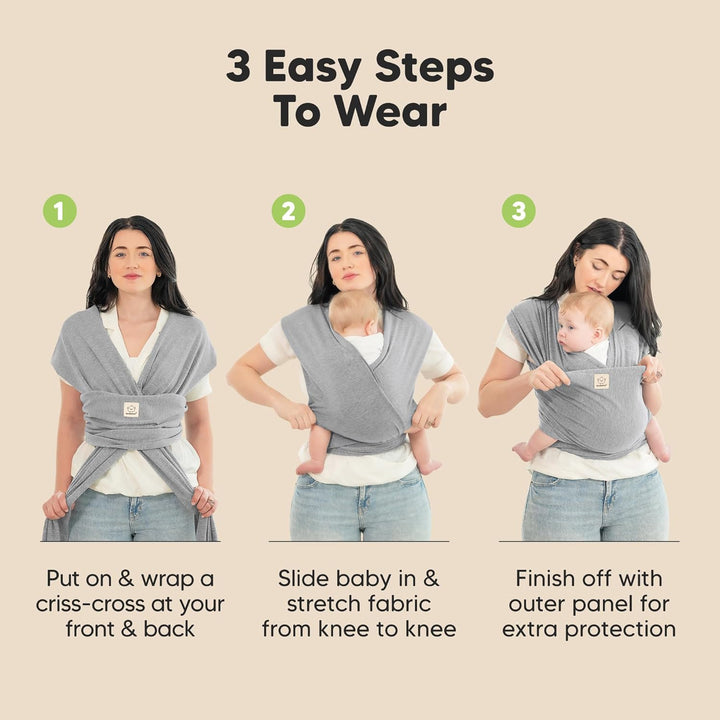 3 Easy Steps To Wear

1

Put on & wrap a criss-cross at your front & back

2

Slide baby in & stretch fabric from knee to knee

3

Finish off with outer panel for extra protection