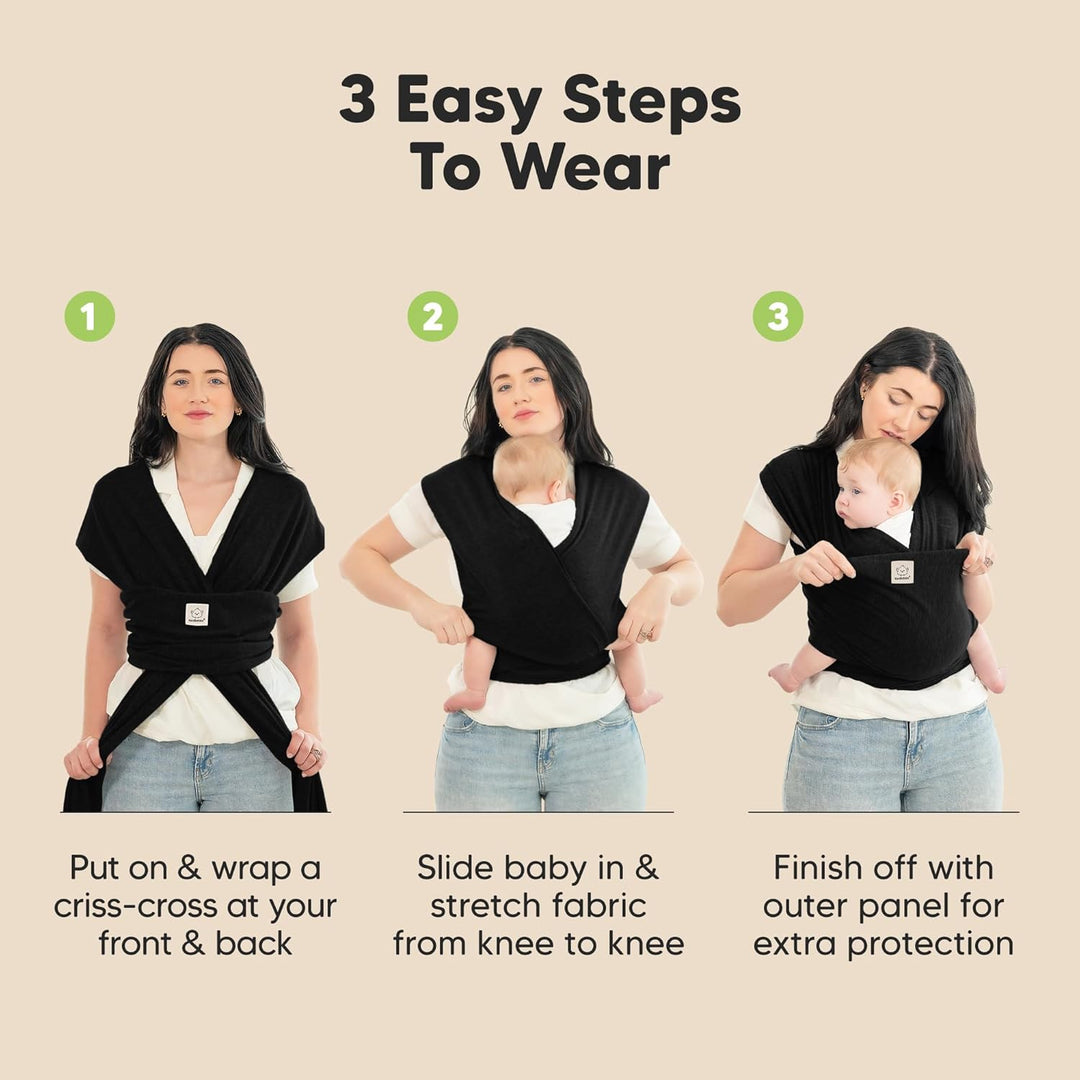 3 Easy Steps
To Wear

1

Put on & wrap a criss-cross at your front & back

2

Slide baby in & stretch fabric from knee to knee

3

Finish off with outer panel for extra protection