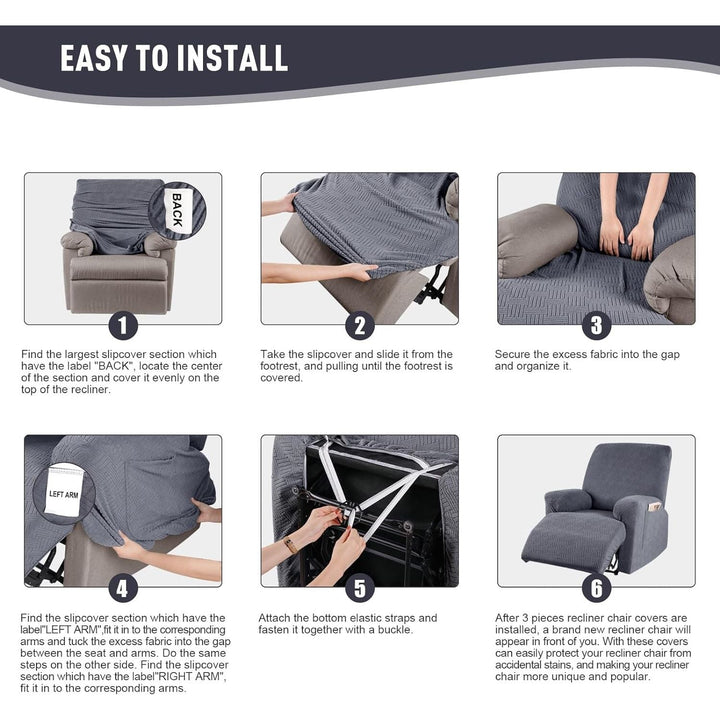 EASY TO INSTALL

BACK

1

Find the largest slipcover section which have the label "BACK", locate the center of the section and cover it evenly on the top of the recliner.

2

Take the slipcover and slide it from the footrest, and pulling until the footrest is covered.

3

Secure the excess fabric into the gap and organize it.

LEFT ARM

4

Find the slipcover section which have the label"LEFT ARM",fit it in to the corresponding arms and tuck the excess fabric into the gap between the seat and arms. Do the same steps on the other side. Find the slipcover section which have the label"RIGHT ARM", fit it in to the corresponding arms.

5

Attach the bottom elastic straps and fasten it together with a buckle.

6

After 3 pieces recliner chair covers are installed, a brand new recliner chair will appear in front of you. With these covers can easily protect your recliner chair from accidental stains, and making your recliner chair more unique and popular.