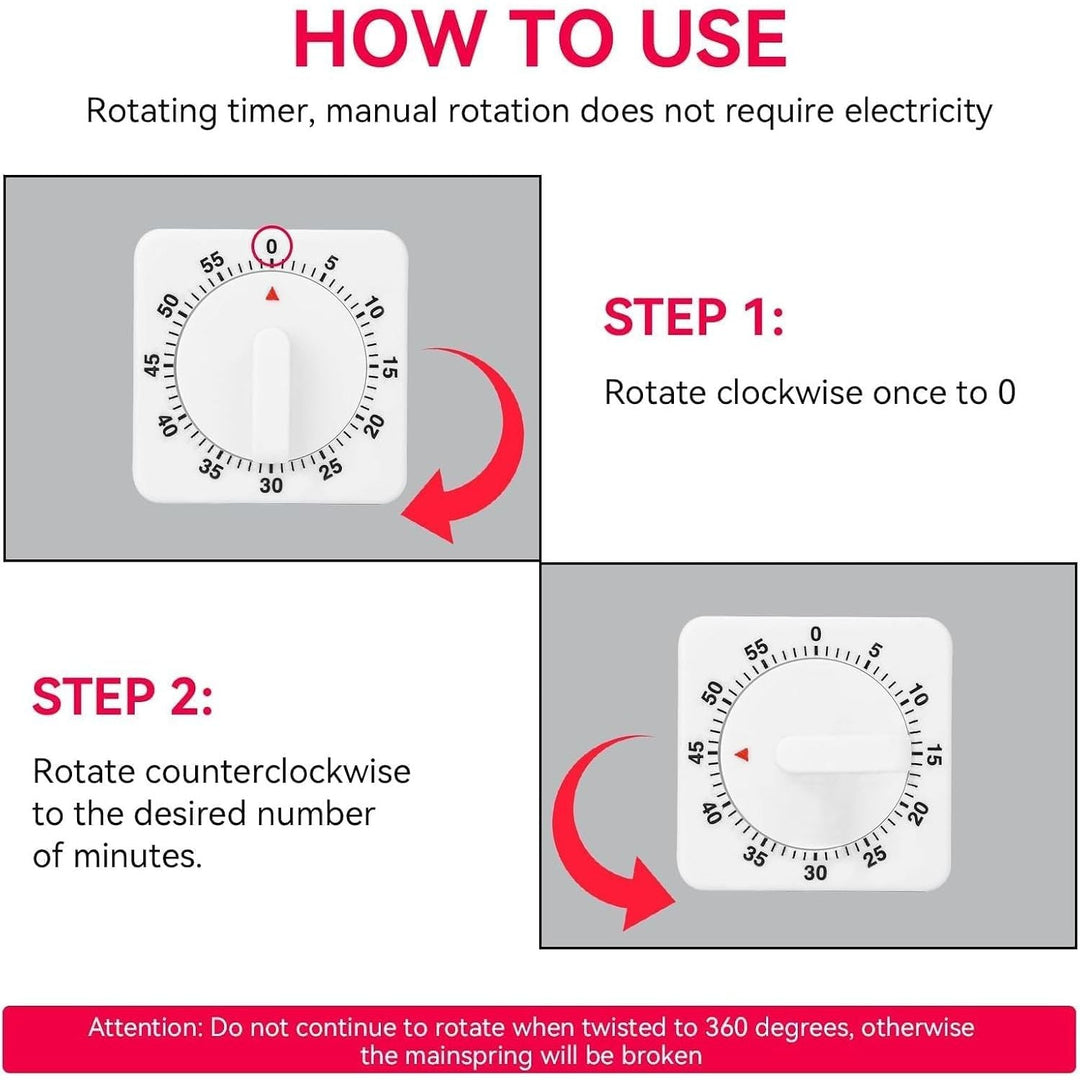 HOW TO USE

Rotating timer, manual rotation does not require electricity

0 5 10 15 20 25 30 35 40 45 50 55

STEP 1:

Rotate clockwise once to 0

STEP 2:

Rotate counterclockwise to the desired number of minutes.

0 5 10 15 20 25 30 35 40 45 50 55

Attention: Do not continue to rotate when twisted to 360 degrees, otherwise the mainspring will be broken