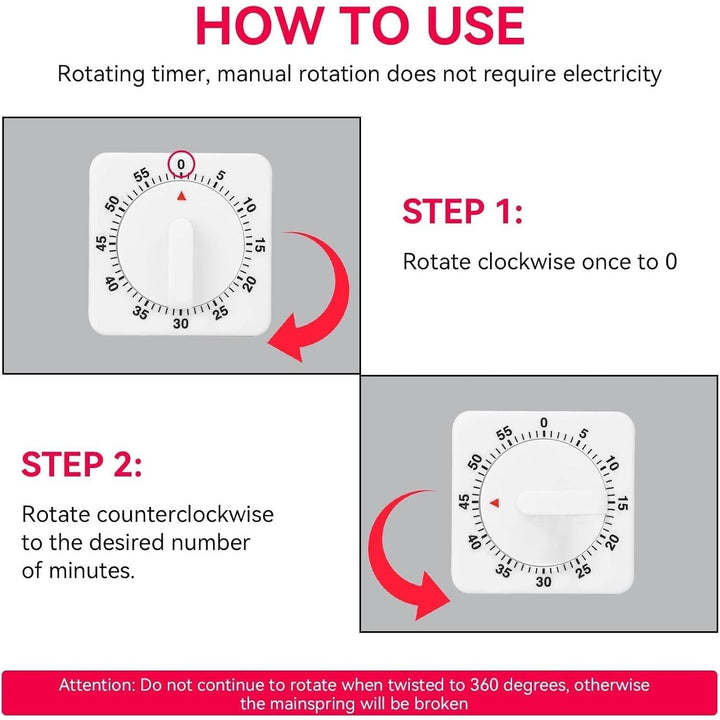 HOW TO USE

Rotating timer, manual rotation does not require electricity

0
5
10
15
20
25
30
35
40
45
50
55

STEP 1:

Rotate clockwise once to 0

STEP 2:

Rotate counterclockwise to the desired number of minutes.

0
5
10
15
20
25
30
35
40
45
50
55

Attention: Do not continue to rotate when twisted to 360 degrees, otherwise the mainspring will be broken