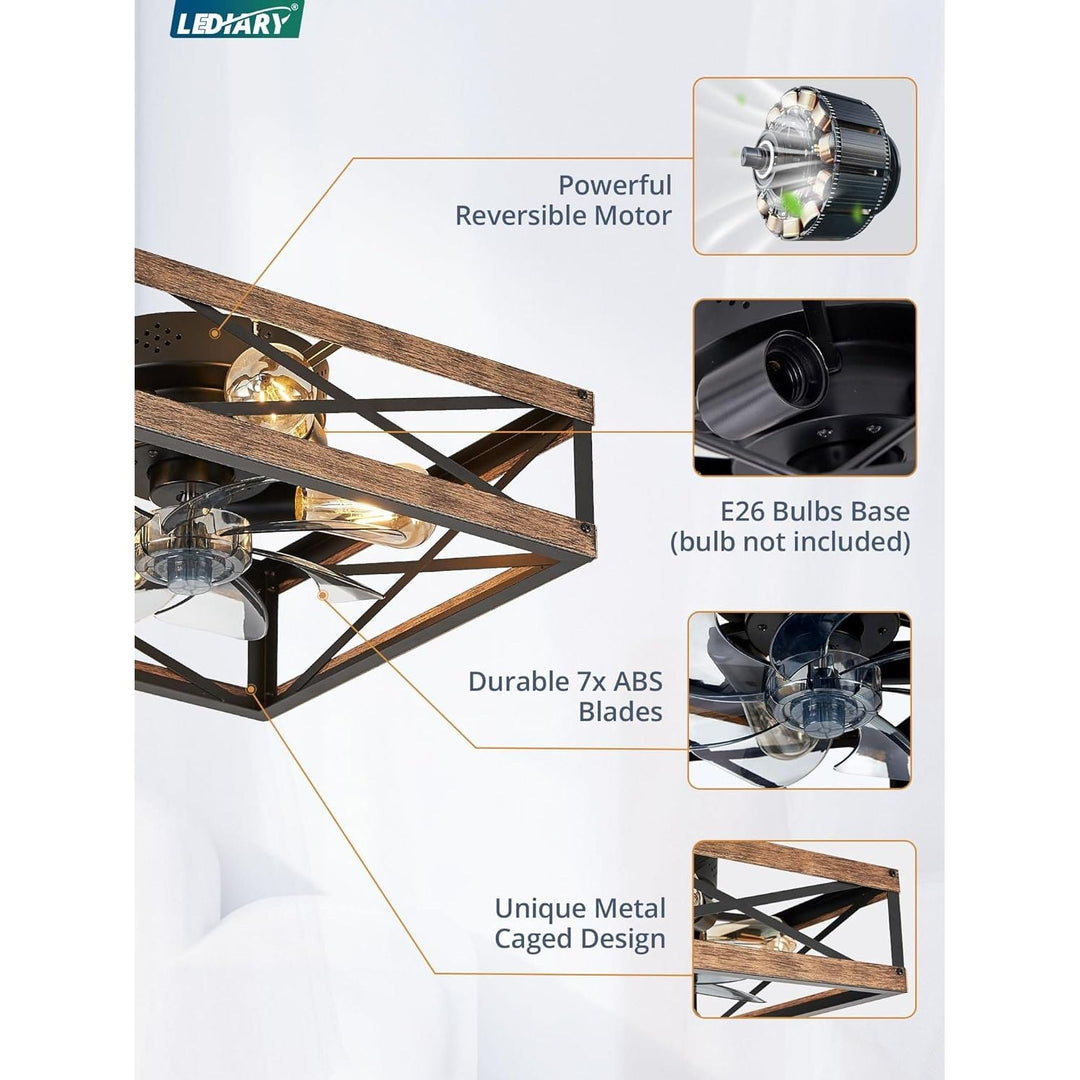 LEDIARY®

Powerful
Reversible Motor

E26 Bulbs Base
(bulb not included)

Durable 7x ABS
Blades

Unique Metal
Caged Design