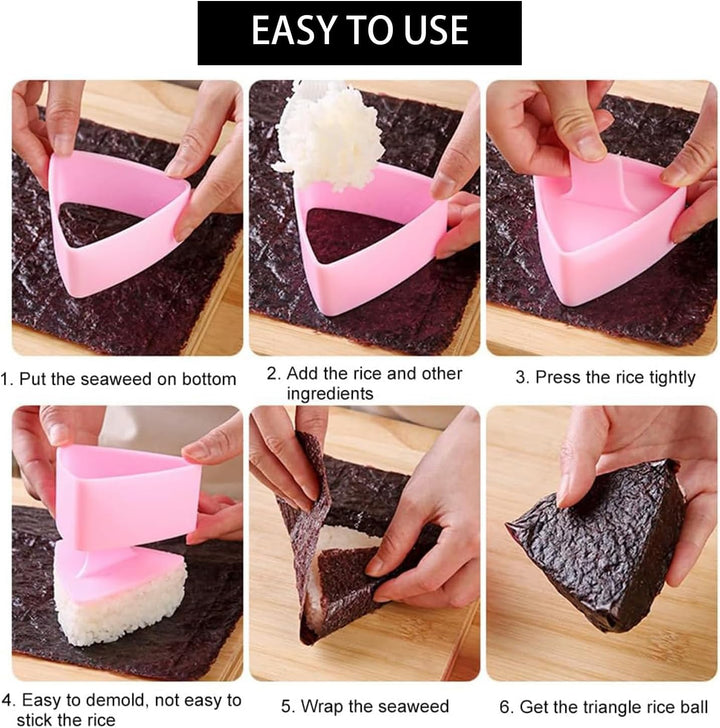 EASY TO USE

1. Put the seaweed on bottom

2. Add the rice and other ingredients

3. Press the rice tightly

4. Easy to demold, not easy to stick the rice

5. Wrap the seaweed

6. Get the triangle rice ball