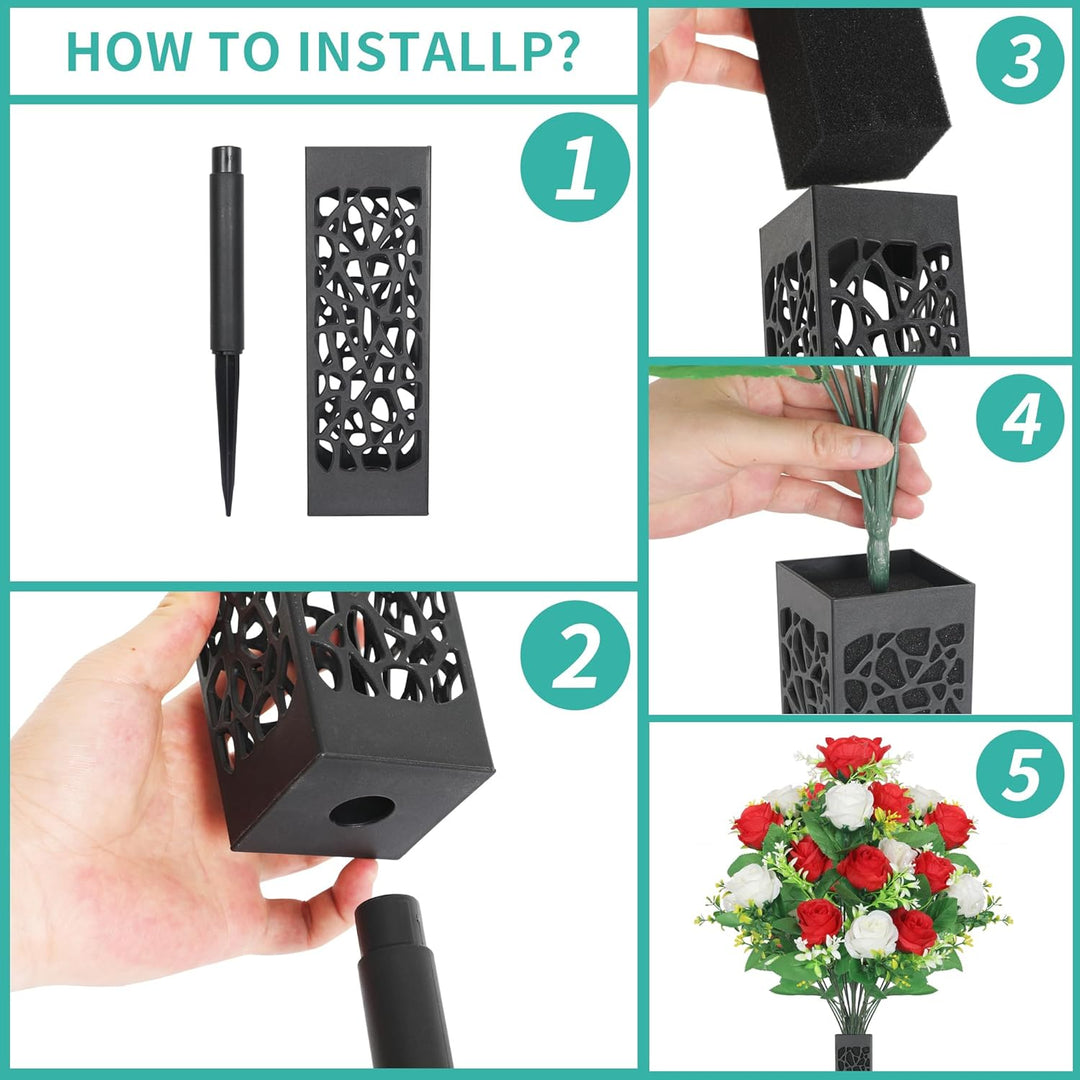 HOW TO INSTALLP?

1

2

3

4

5