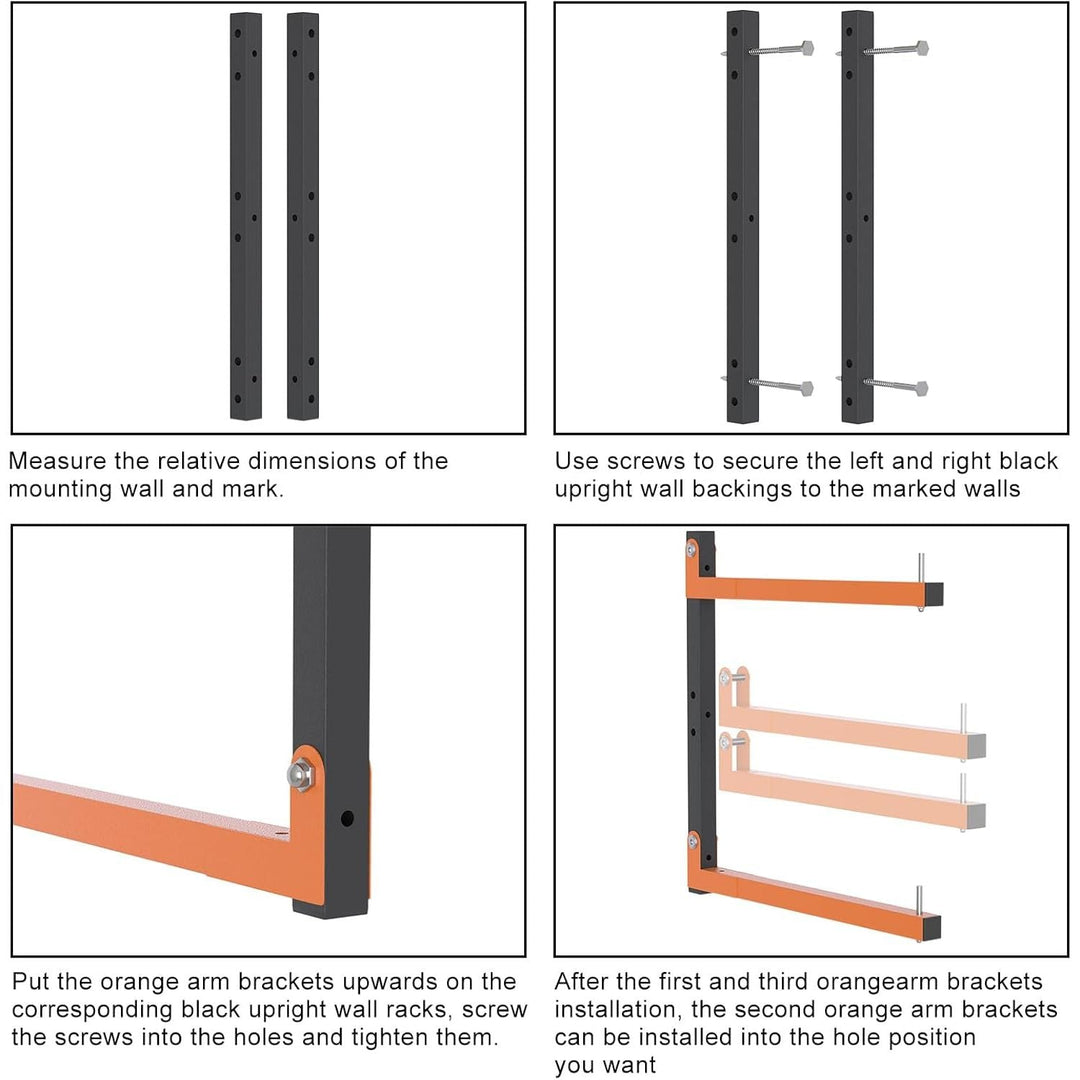 Measure the relative dimensions of the mounting wall and mark.

Use screws to secure the left and right black upright wall backings to the marked walls

Put the orange arm brackets upwards on the corresponding black upright wall racks, screw the screws into the holes and tighten them.

After the first and third orangearm brackets installation, the second orange arm brackets can be installed into the hole position you want