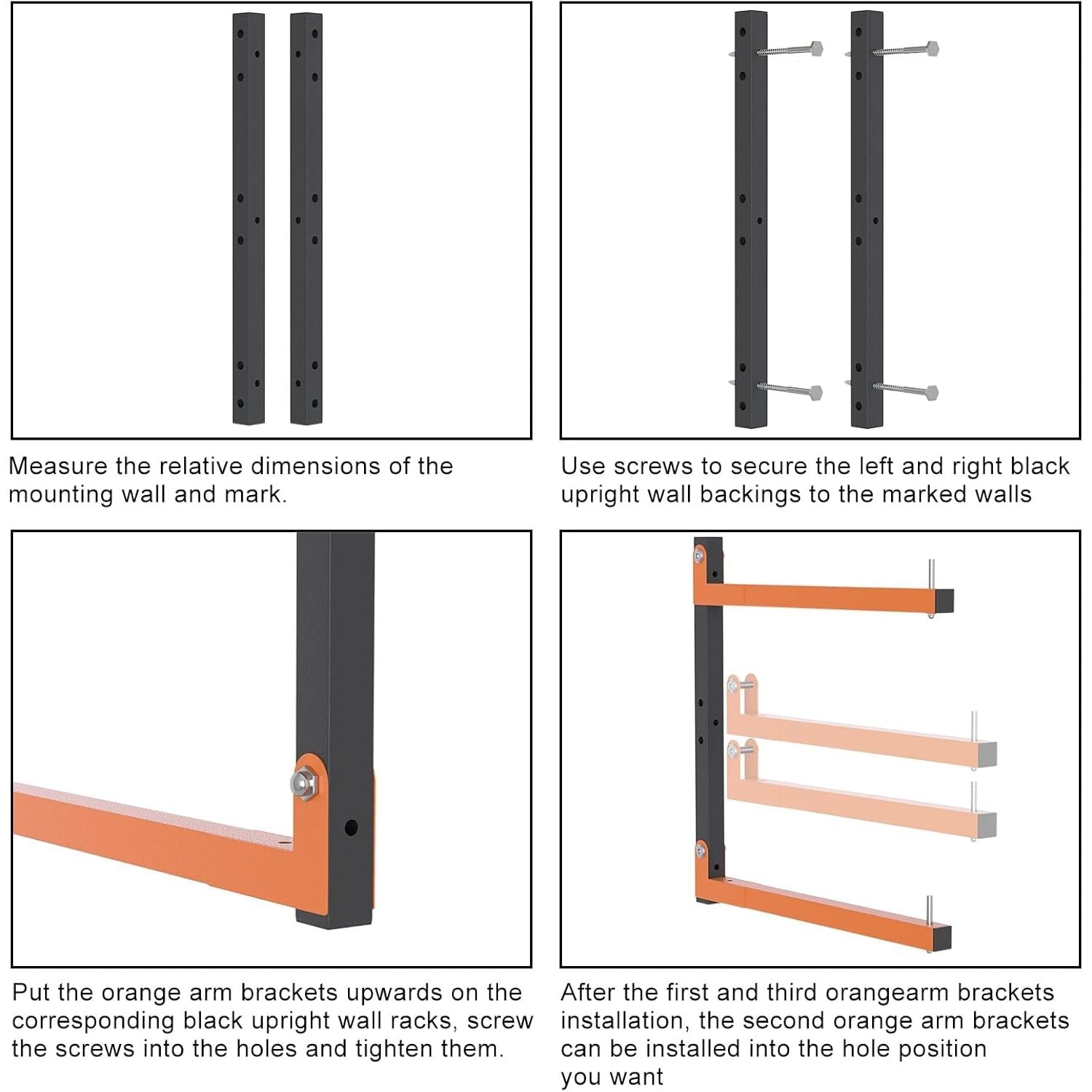 Measure the relative dimensions of the mounting wall and mark.

Use screws to secure the left and right black upright wall backings to the marked walls

Put the orange arm brackets upwards on the corresponding black upright wall racks, screw the screws into the holes and tighten them.

After the first and third orangearm brackets installation, the second orange arm brackets can be installed into the hole position you want