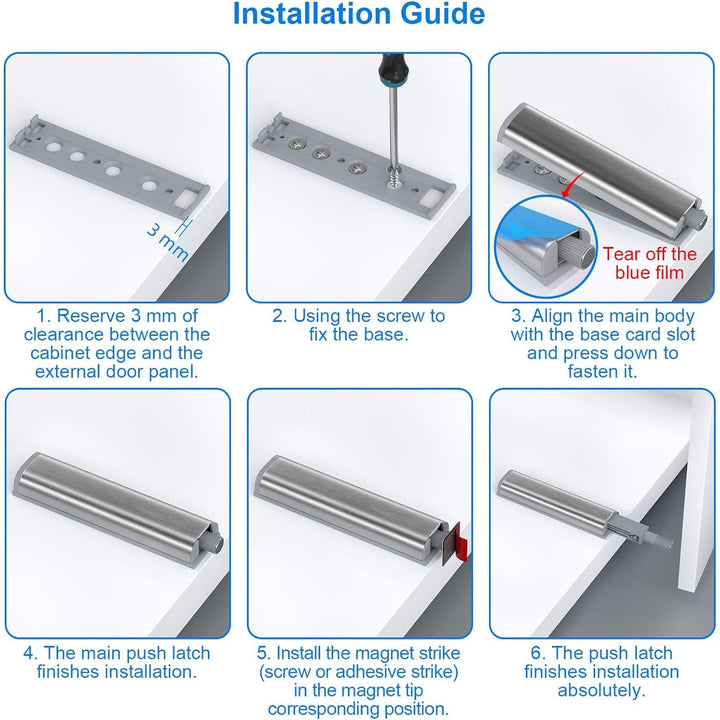 Installation Guide

3 mm

1. Reserve 3 mm of clearance between the cabinet edge and the external door panel.

2. Using the screw to fix the base.

Tear off the blue film

3. Align the main body with the base card slot and press down to fasten it.

4. The main push latch finishes installation.

5. Install the magnet strike (screw or adhesive strike) in the magnet tip corresponding position.

6. The push latch finishes installation absolutely.