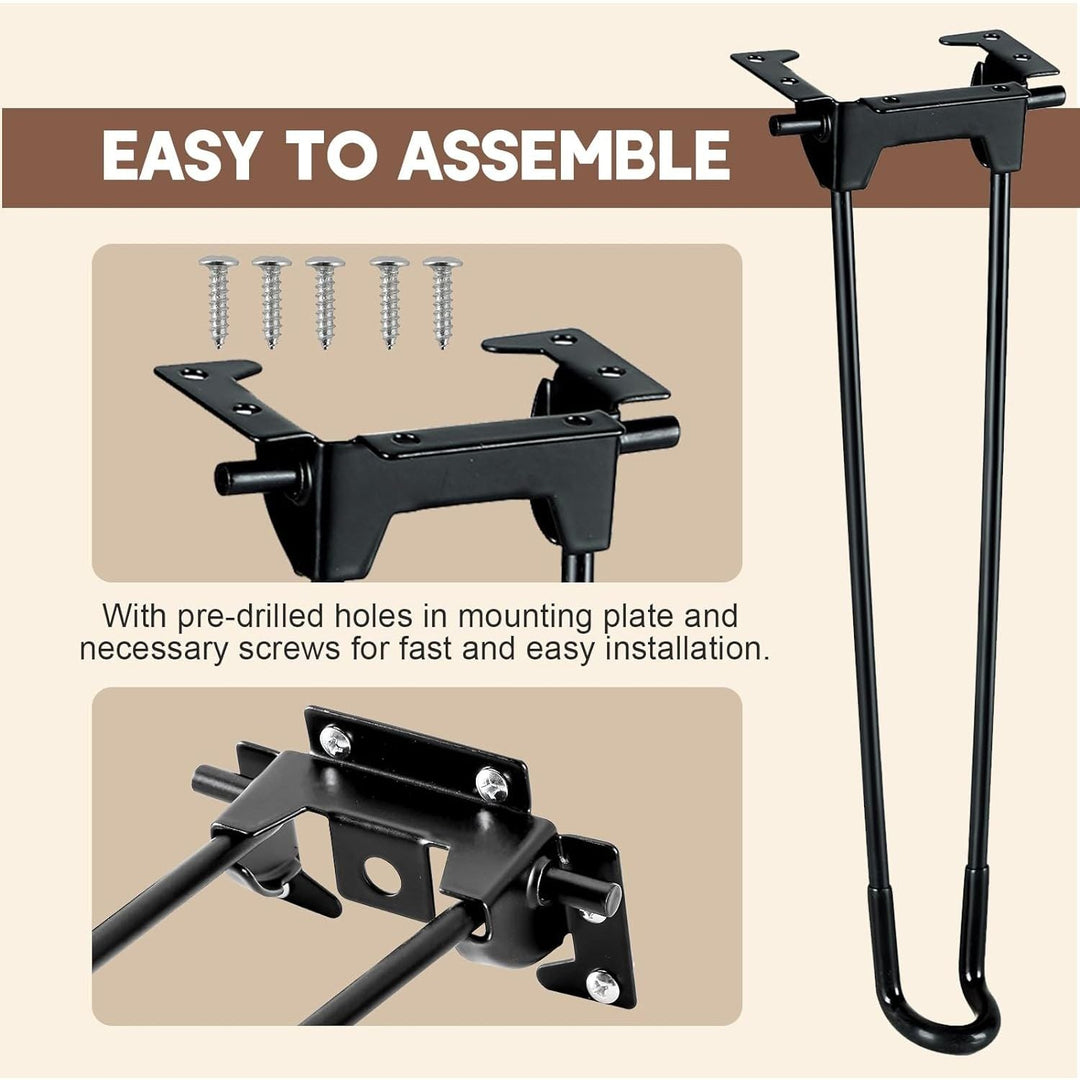 EASY TO ASSEMBLE

With pre-drilled holes in mounting plate and necessary screws for fast and easy installation.