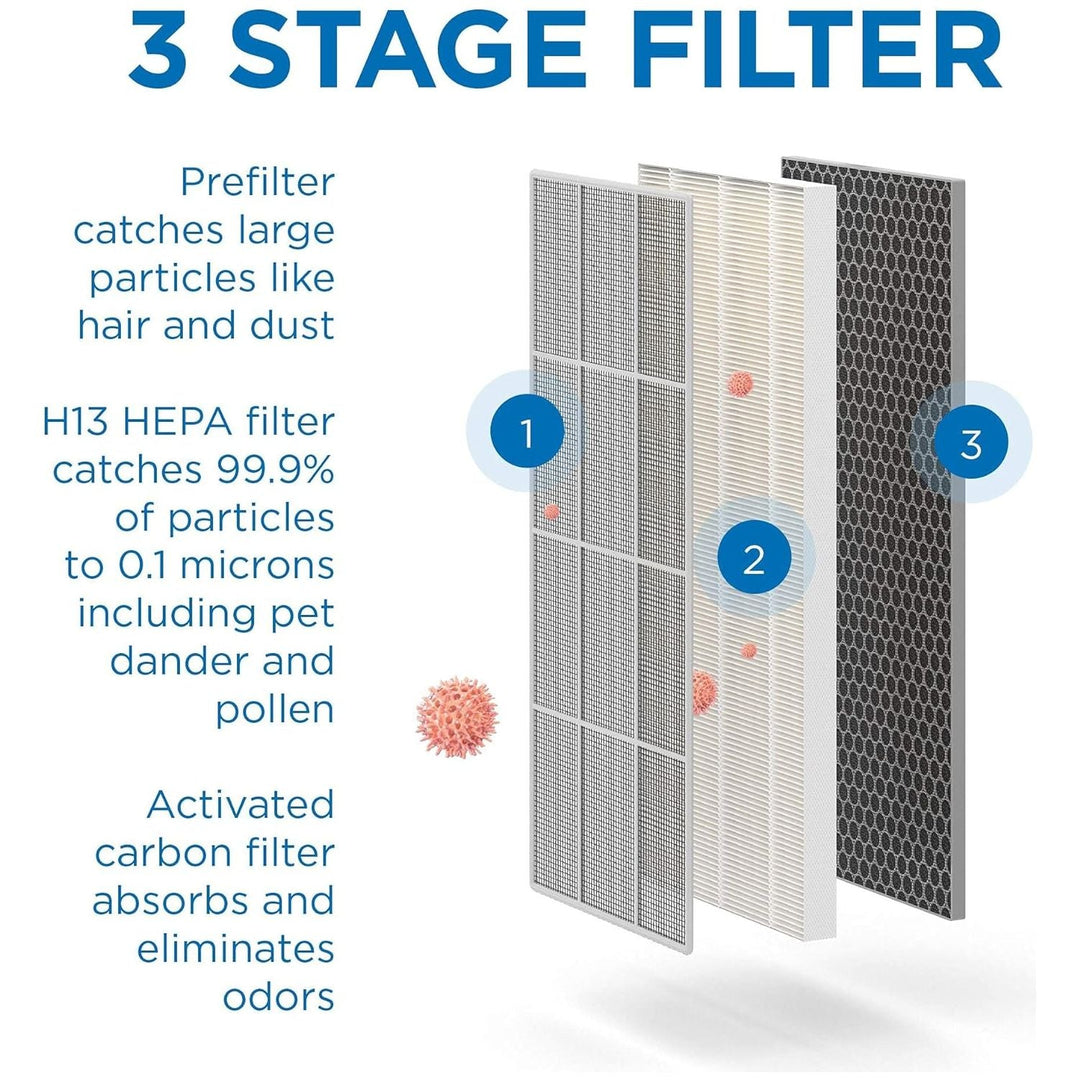 3 STAGE FILTER

Prefilter catches large particles like hair and dust

H13 HEPA filter catches 99.9% of particles to 0.1 microns including pet dander and pollen

Activated carbon filter absorbs and eliminates odors

1

2

3