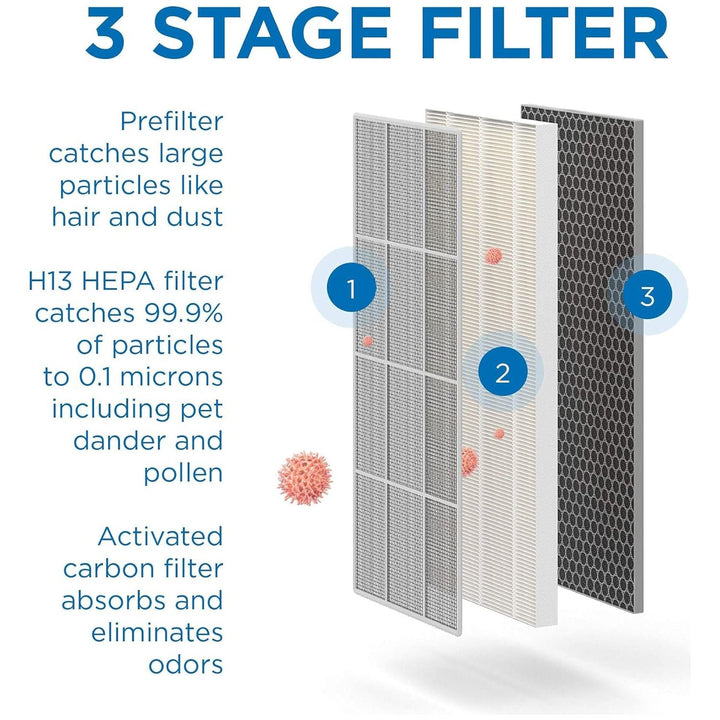 3 STAGE FILTER

Prefilter catches large particles like hair and dust

H13 HEPA filter catches 99.9% of particles to 0.1 microns including pet dander and pollen

Activated carbon filter absorbs and eliminates odors

1

2

3