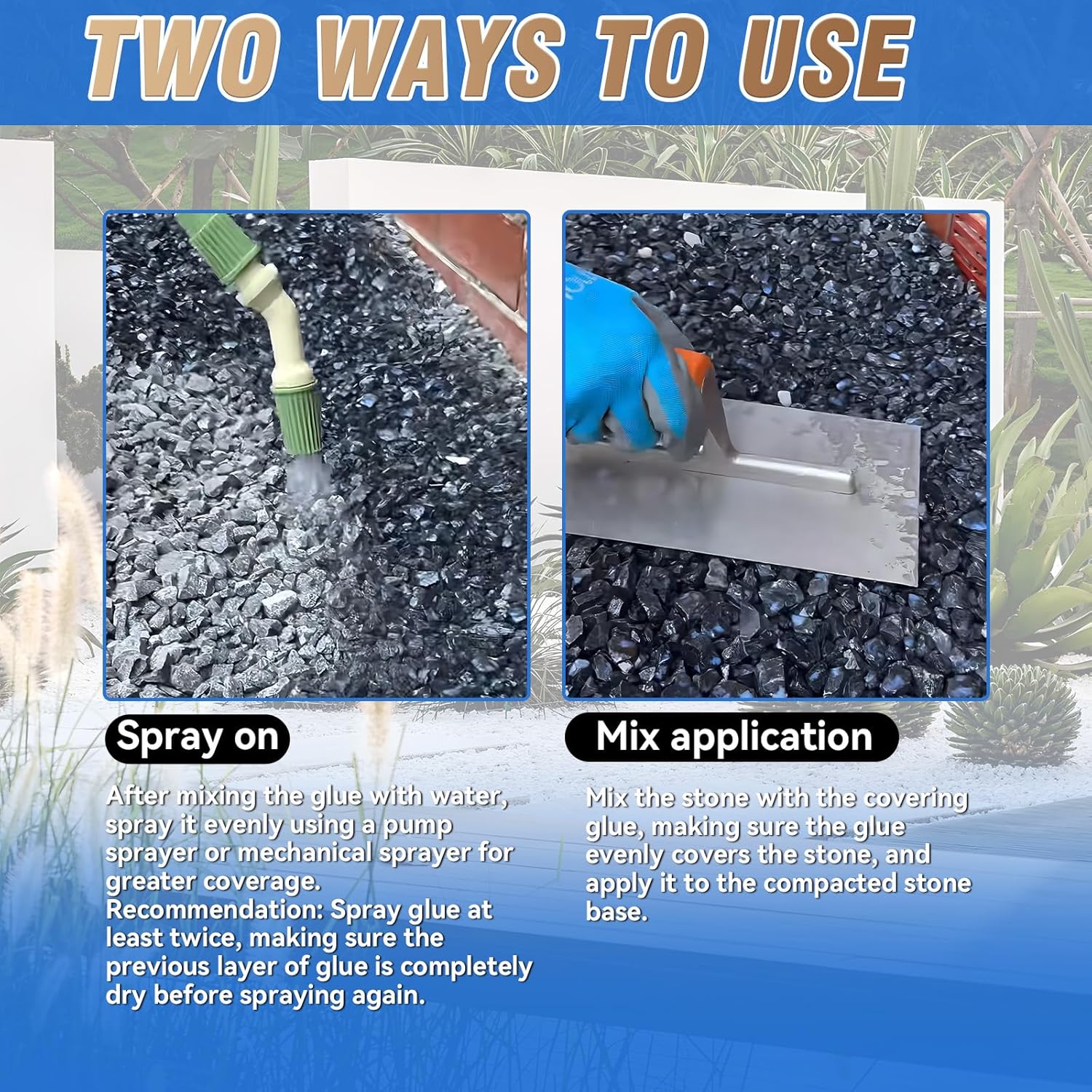 TWO WAYS TO USE

Spray on

After mixing the glue with water, spray it evenly using a pump sprayer or mechanical sprayer for greater coverage.
Recommendation: Spray glue at least twice, making sure the previous layer of glue is completely dry before spraying again.

Mix application

Mix the stone with the covering glue, making sure the glue evenly covers the stone, and apply it to the compacted stone base.