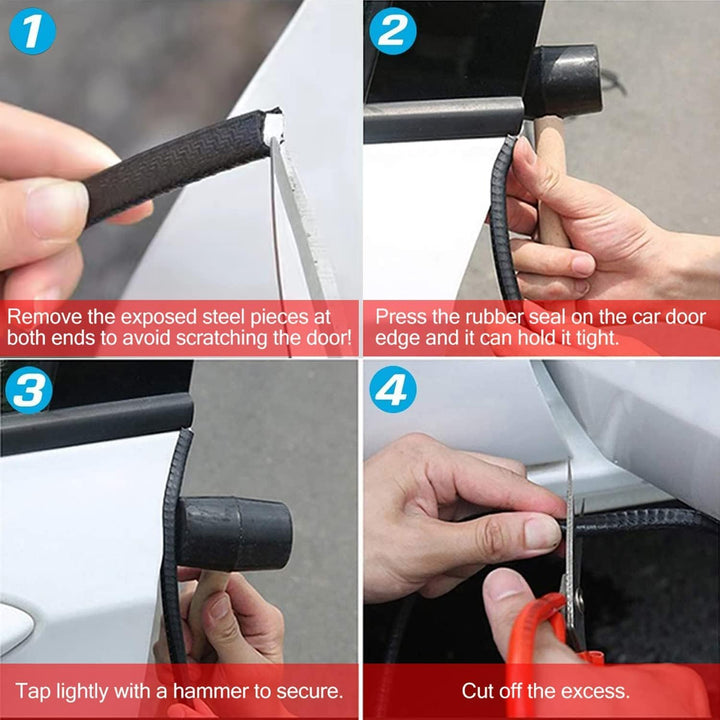 1

Remove the exposed steel pieces at both ends to avoid scratching the door!

2

Press the rubber seal on the car door edge and it can hold it tight.

3

Tap lightly with a hammer to secure.

4

Cut off the excess.