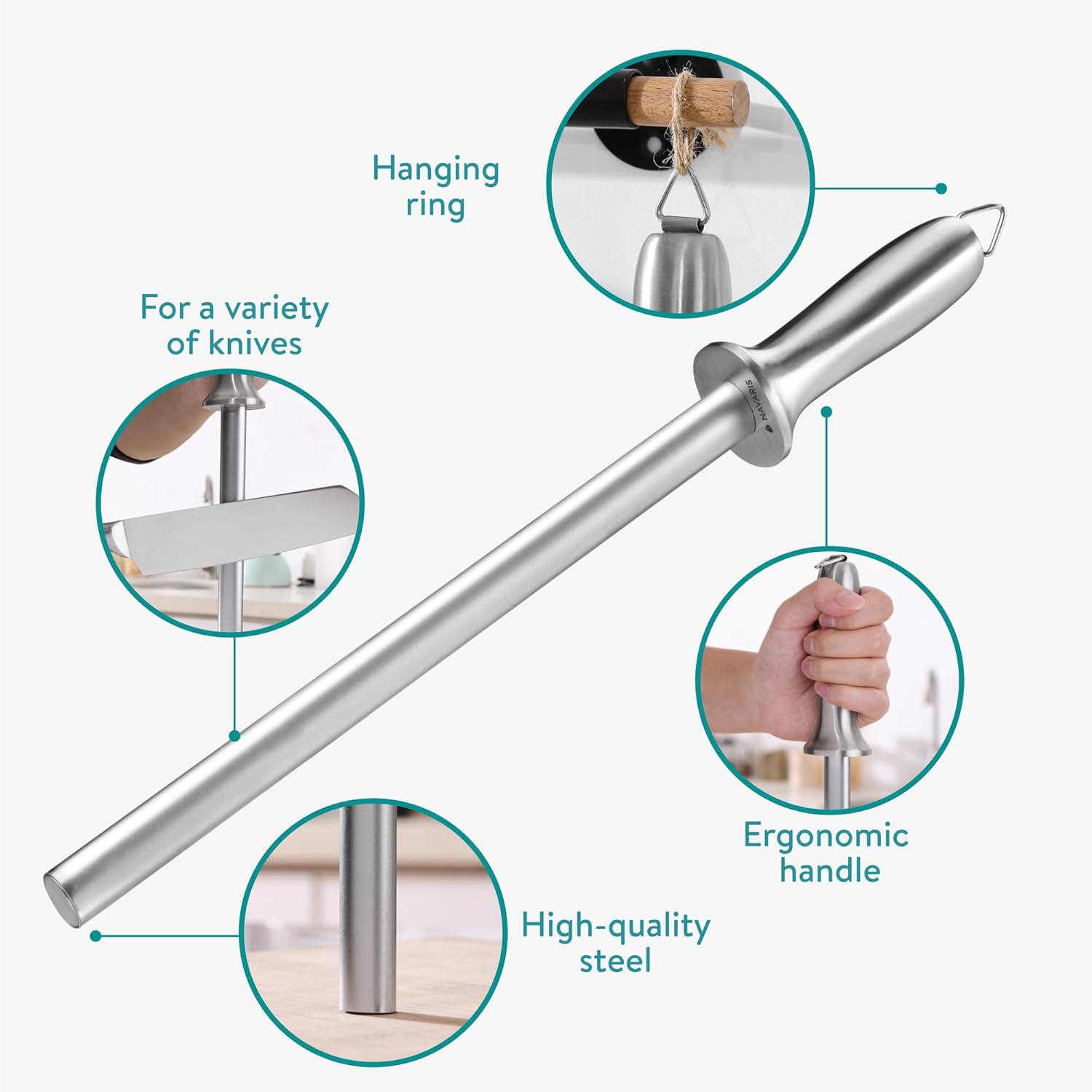 Hanging ring

For a variety of knives

NAVARIS

Ergonomic handle

High-quality steel