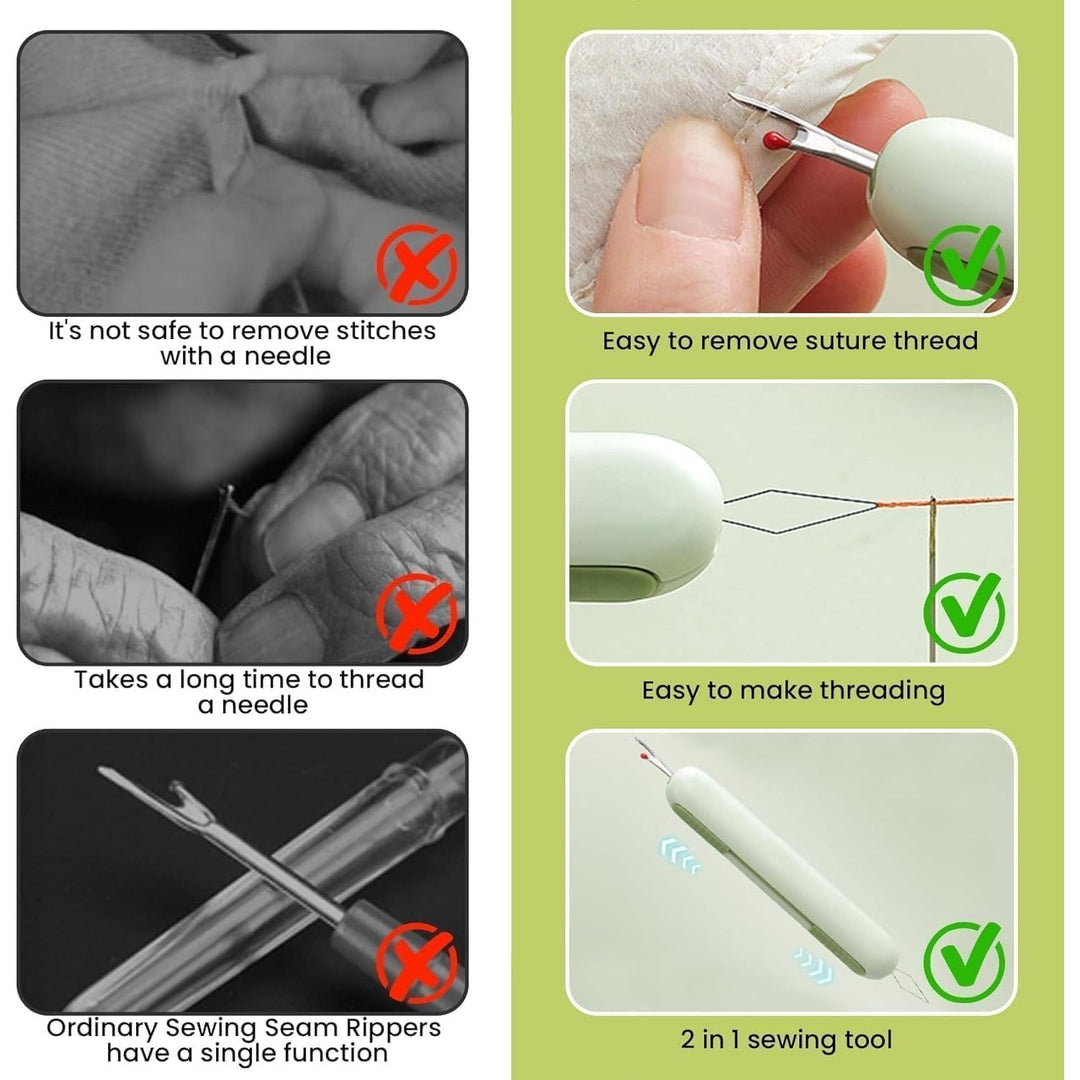 It's not safe to remove stitches with a needle

Takes a long time to thread a needle

Ordinary Sewing Seam Rippers have a single function

Easy to remove suture thread

Easy to make threading

2 in 1 sewing tool