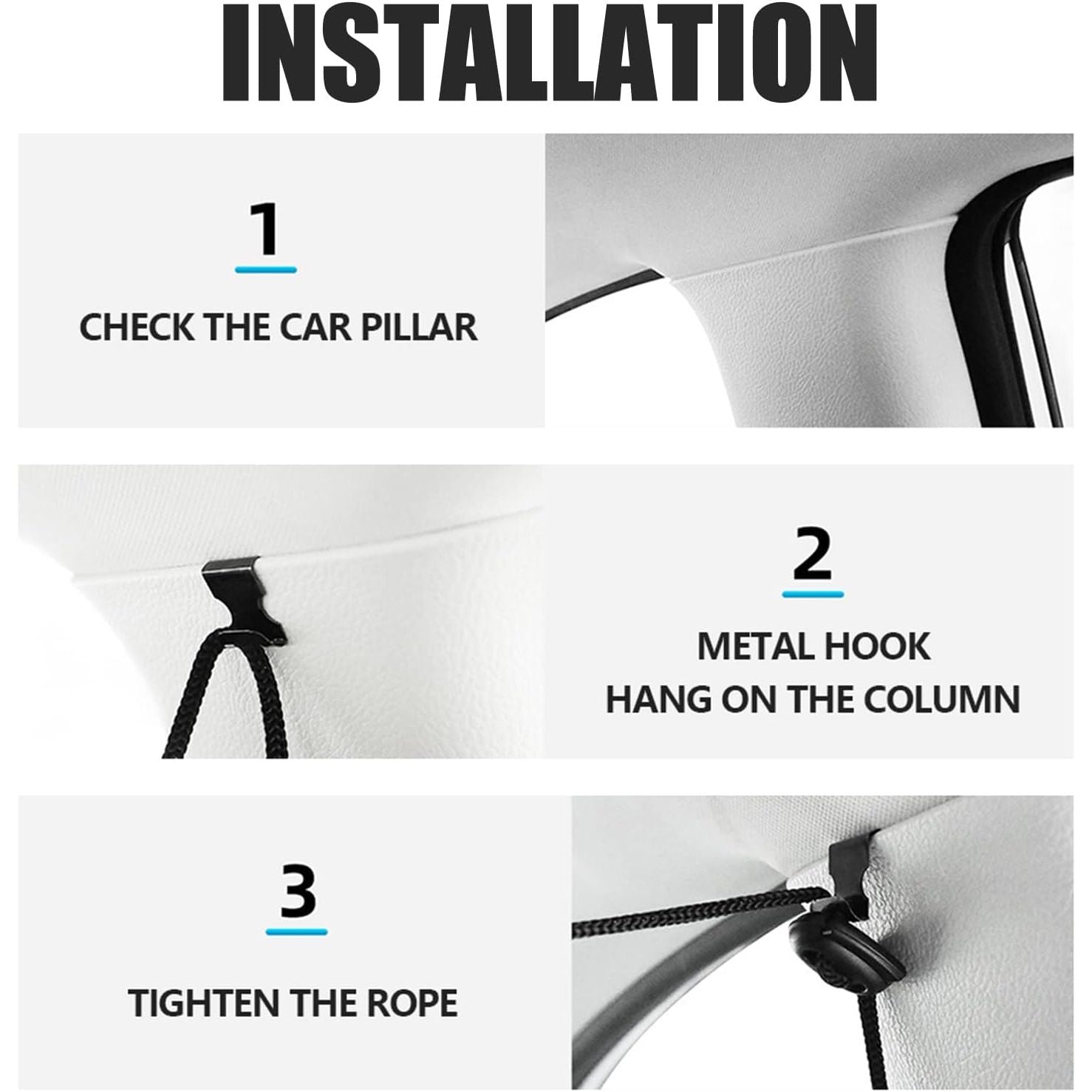 INSTALLATION

1

CHECK THE CAR PILLAR

2

METAL HOOK
HANG ON THE COLUMN

3

TIGHTEN THE ROPE