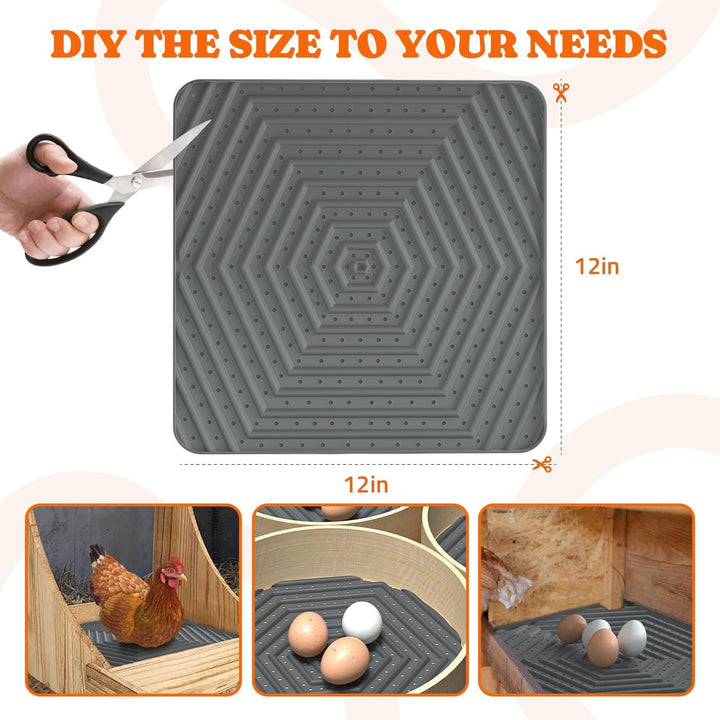 DIY THE SIZE TO YOUR NEEDS

12in

12in